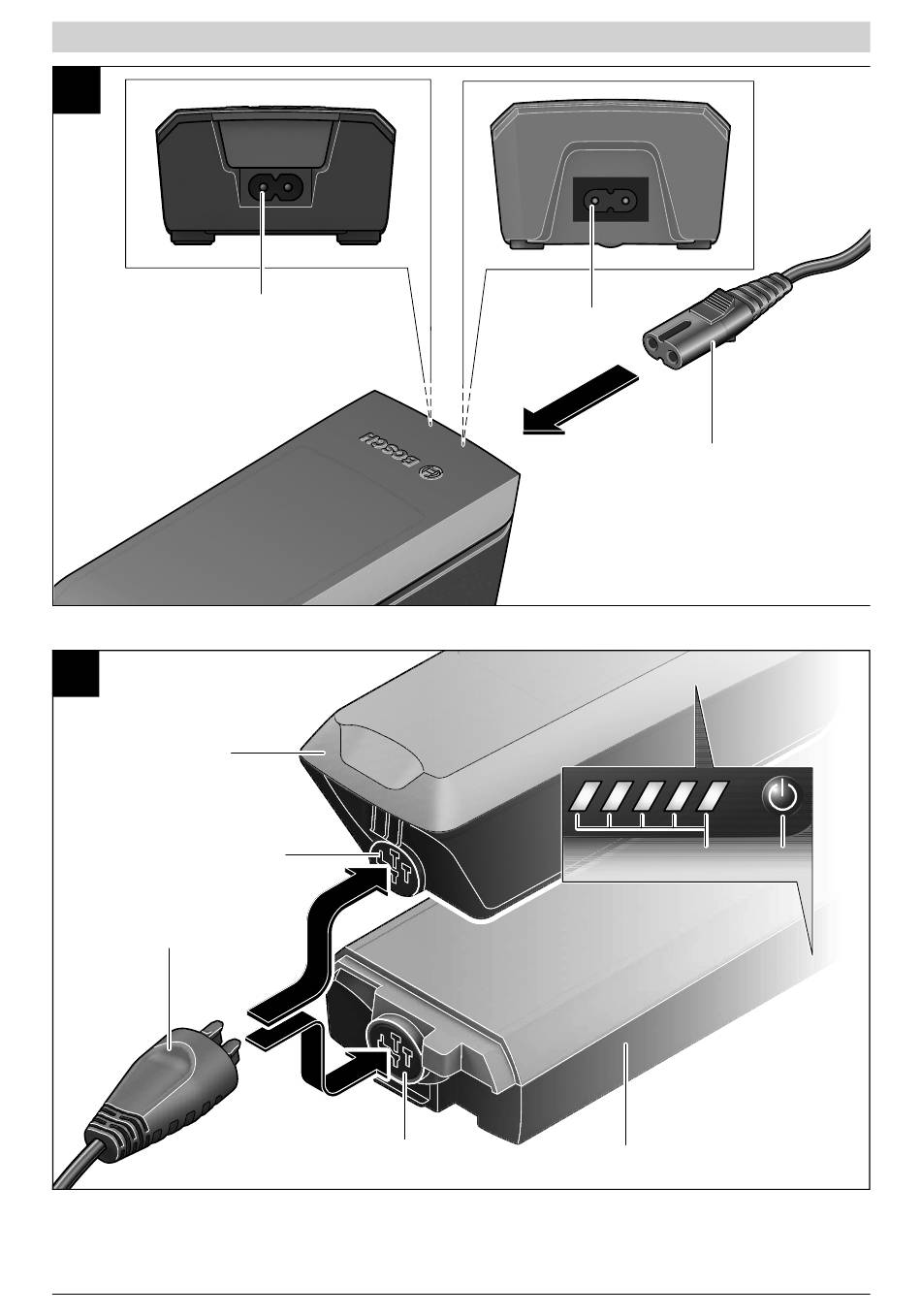 BOSCH