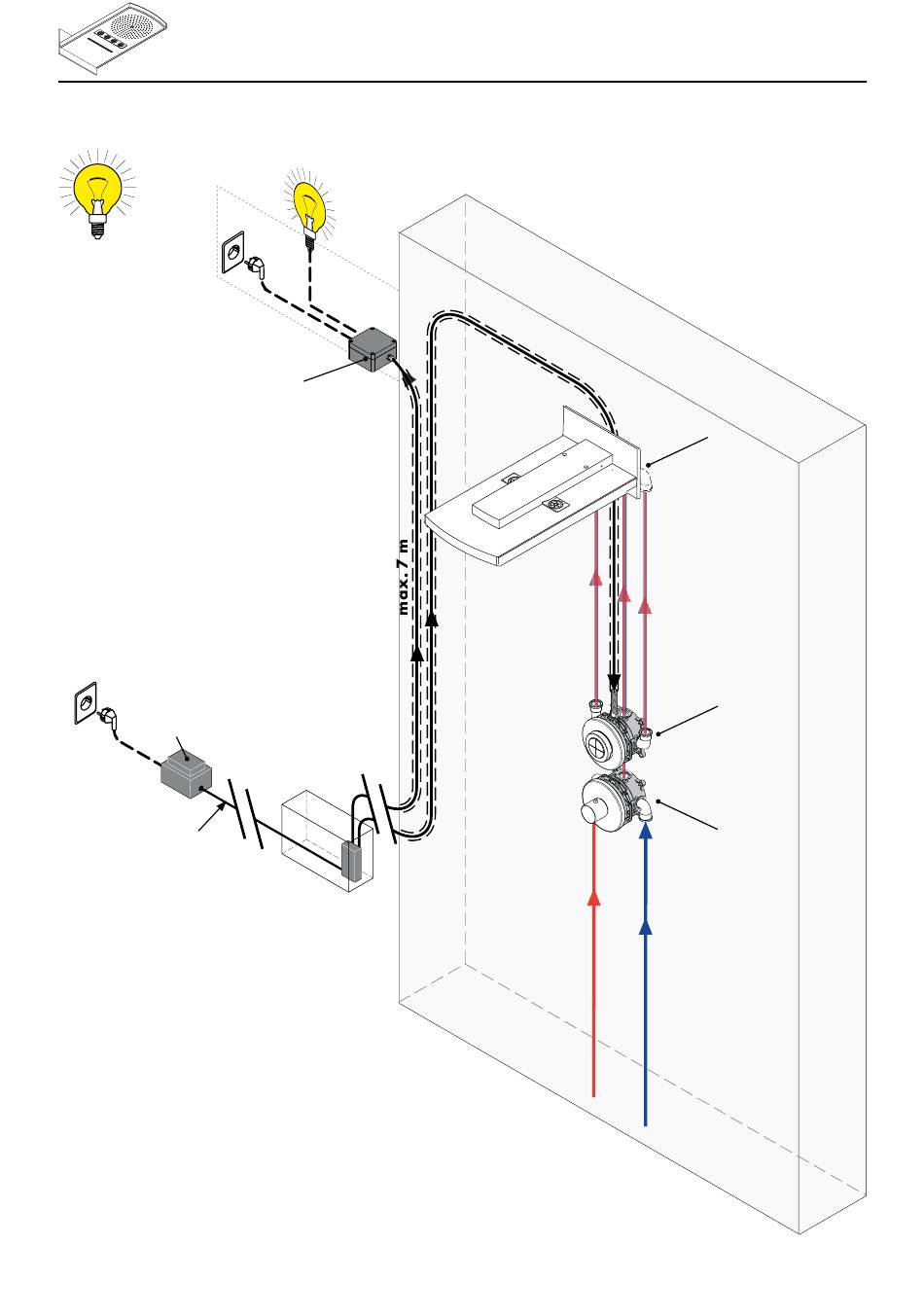 max. 7 m