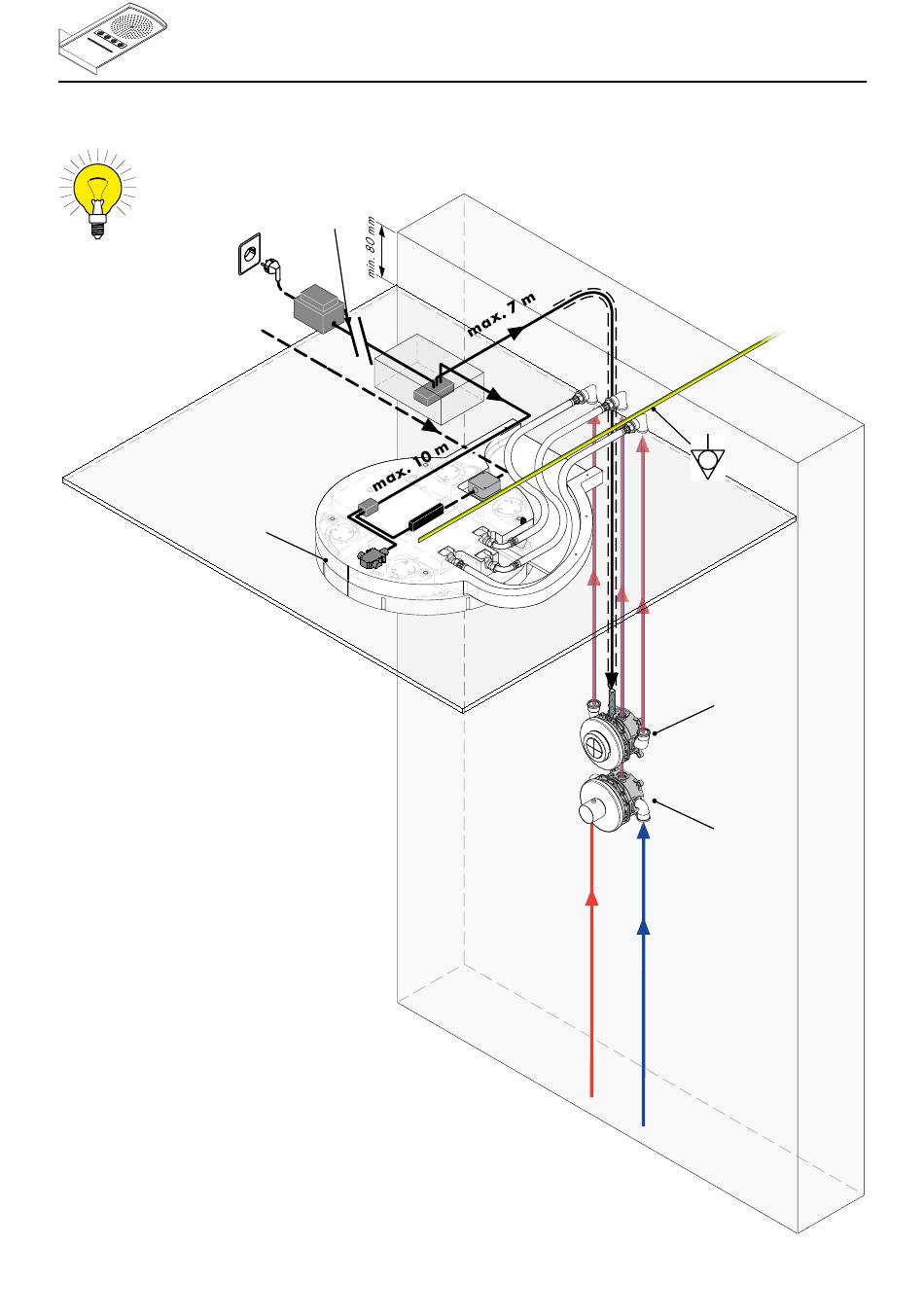 min. 80 mm

max. 7 m

max. 10 m