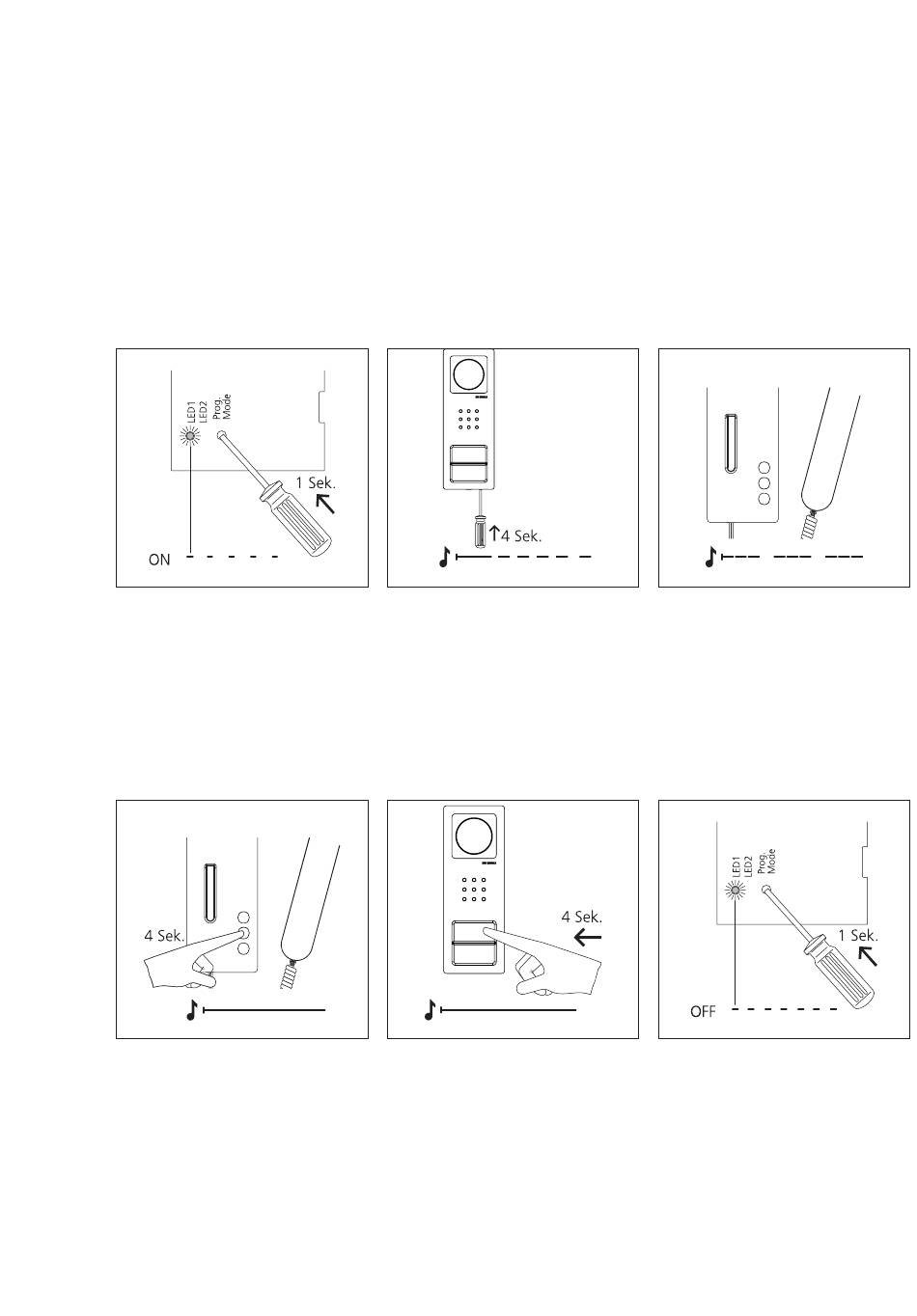 LED1
LED2
Prog. Mode
1 Sek.
ON

4 Sek.

4 Sek.

4 Sek.

LED1
LED2
Prog. Mode
1 Sek.
OFF