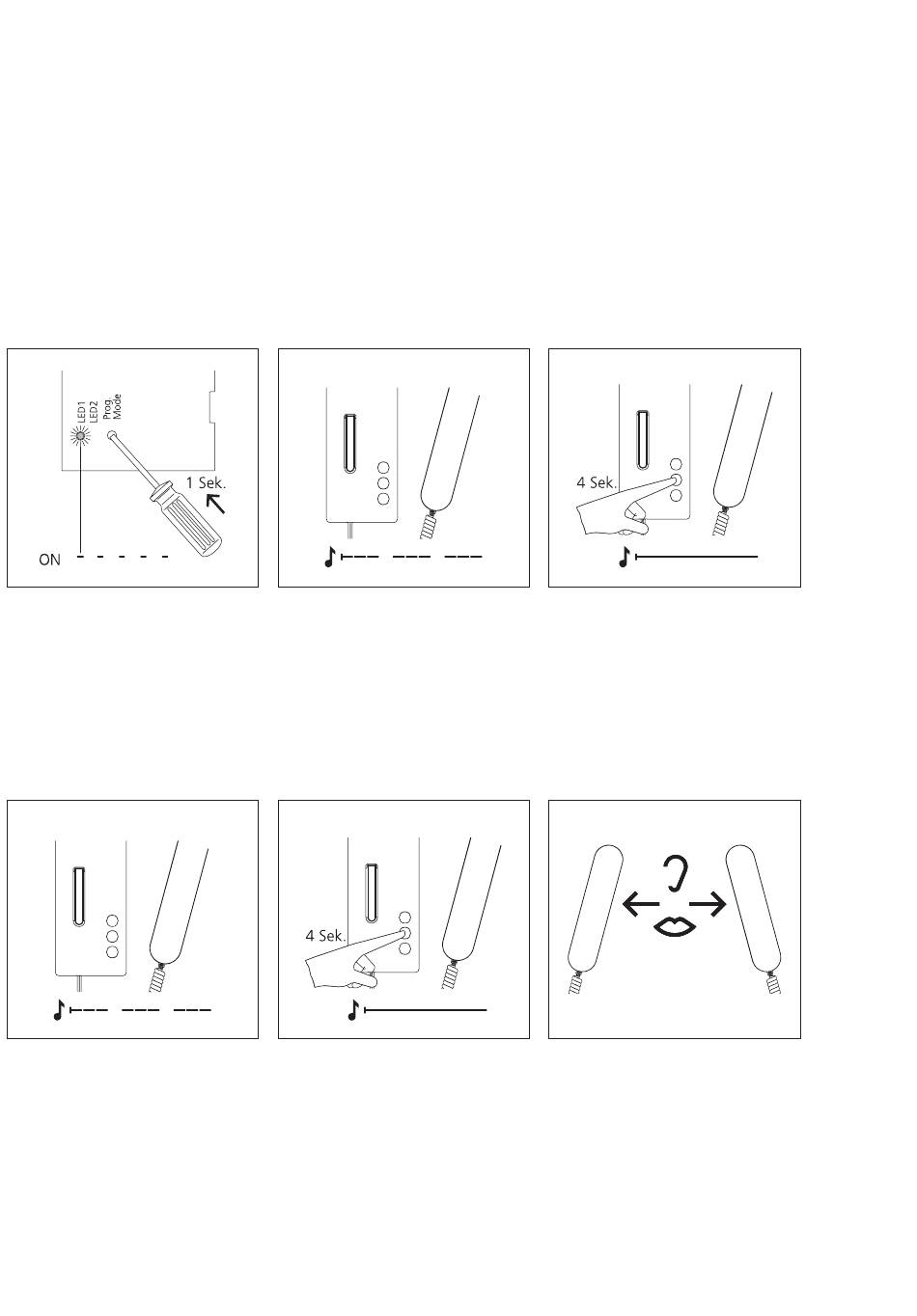 LED1
LED2
Prog
Mode

1 Sek.

ON

4 Sek.

4 Sek.