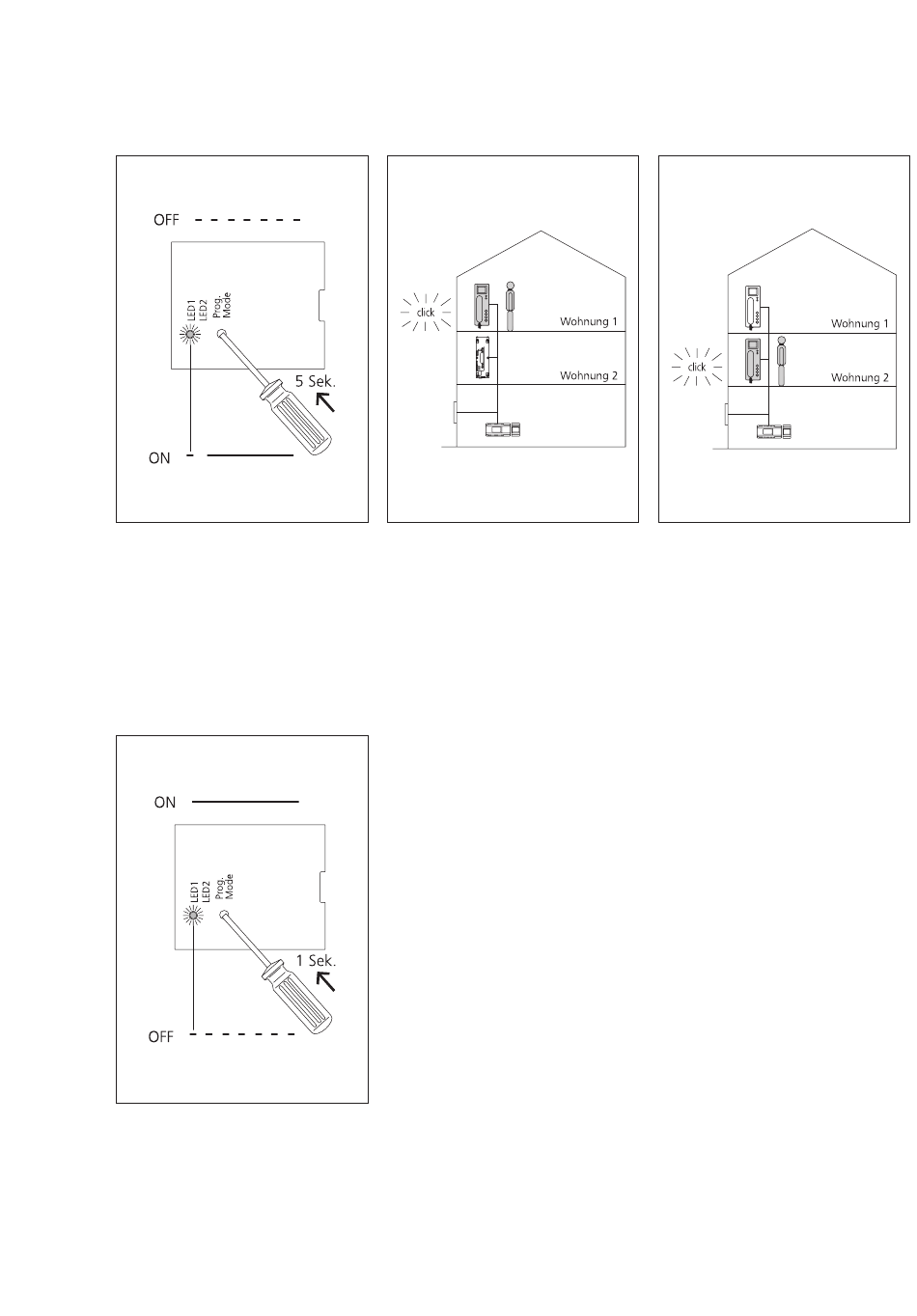 OFF

LED1
LED2
Prog.
Mode

5 Sek.

ON

click

Wohnung 1

Wohnung 2

click

Wohnung 1

Wohnung 2

ON

LED1
LED2
Prog.
Mode

1 Sek.

OFF