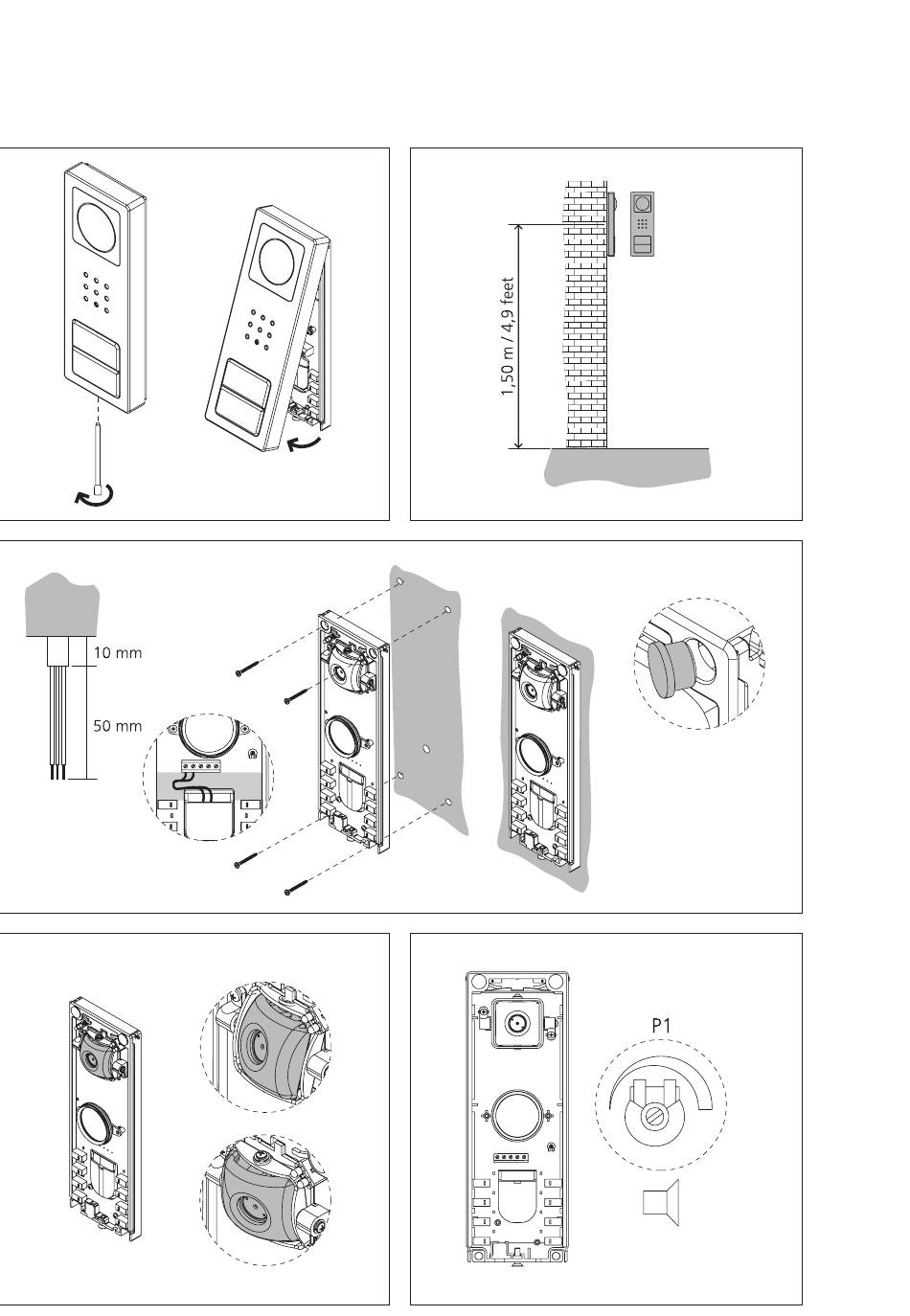 1,50 m / 4,9 feet

10 mm

50 mm

P1