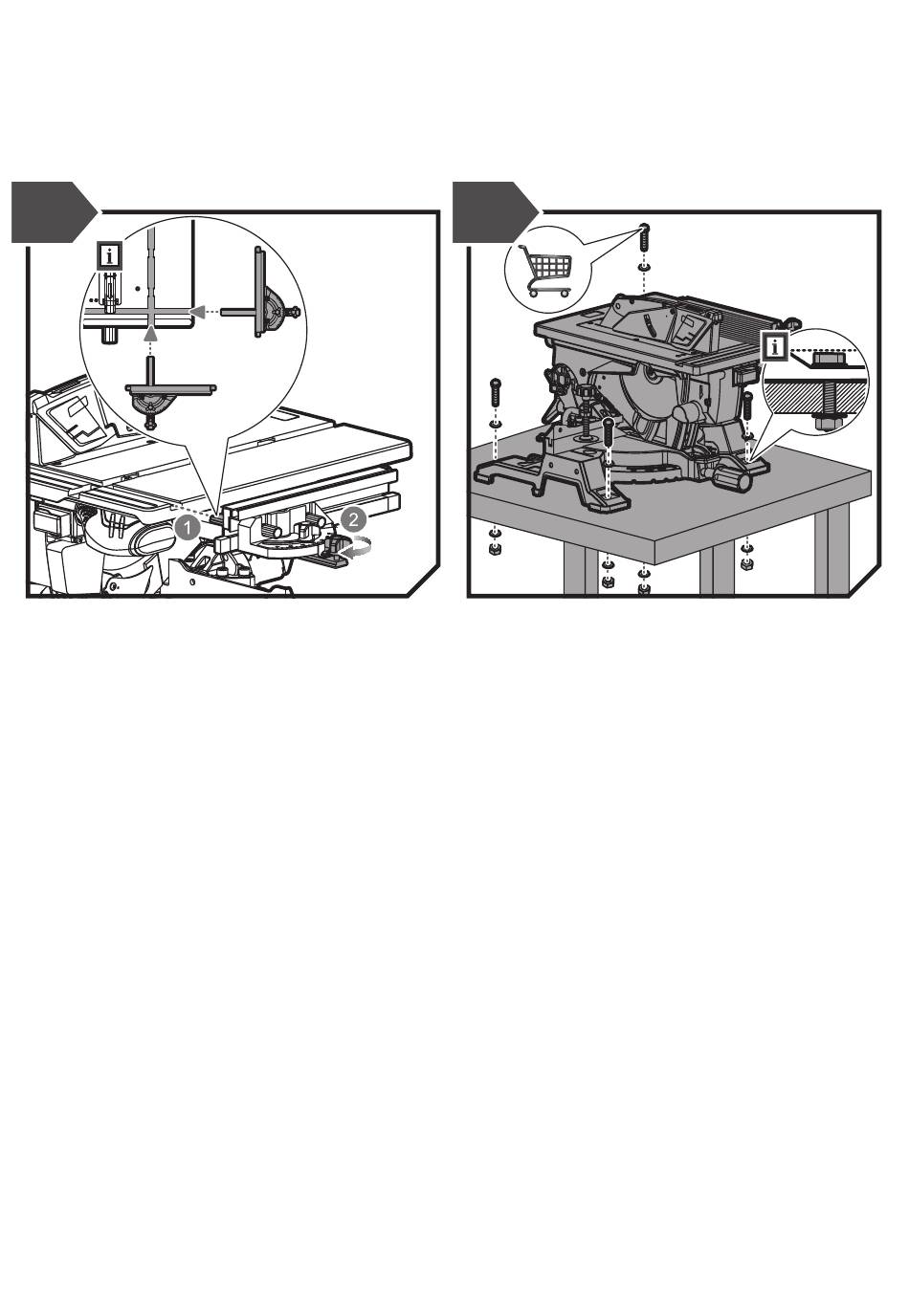 i

1

2

i