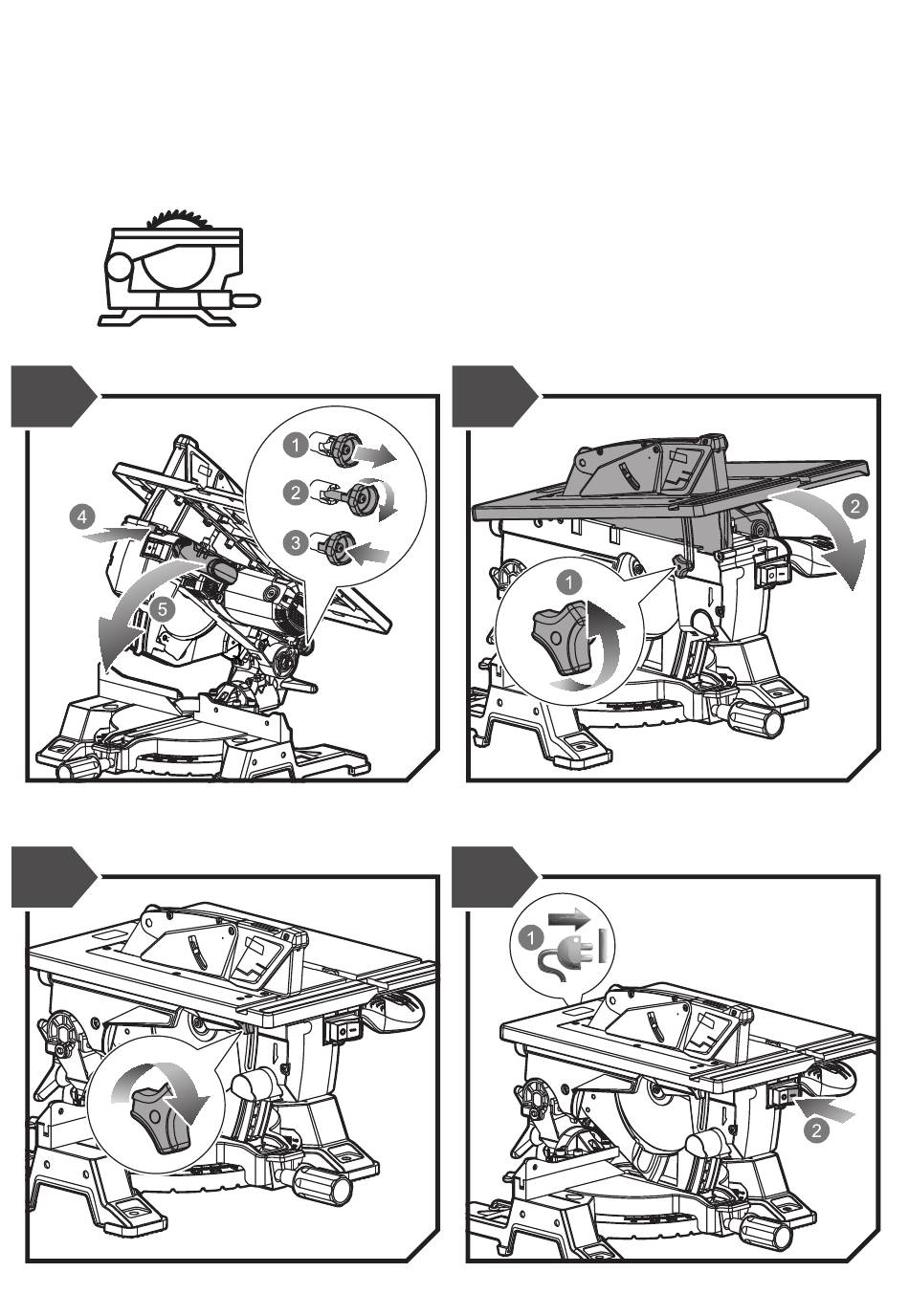 1
2
3
4
5

1
2

1
2