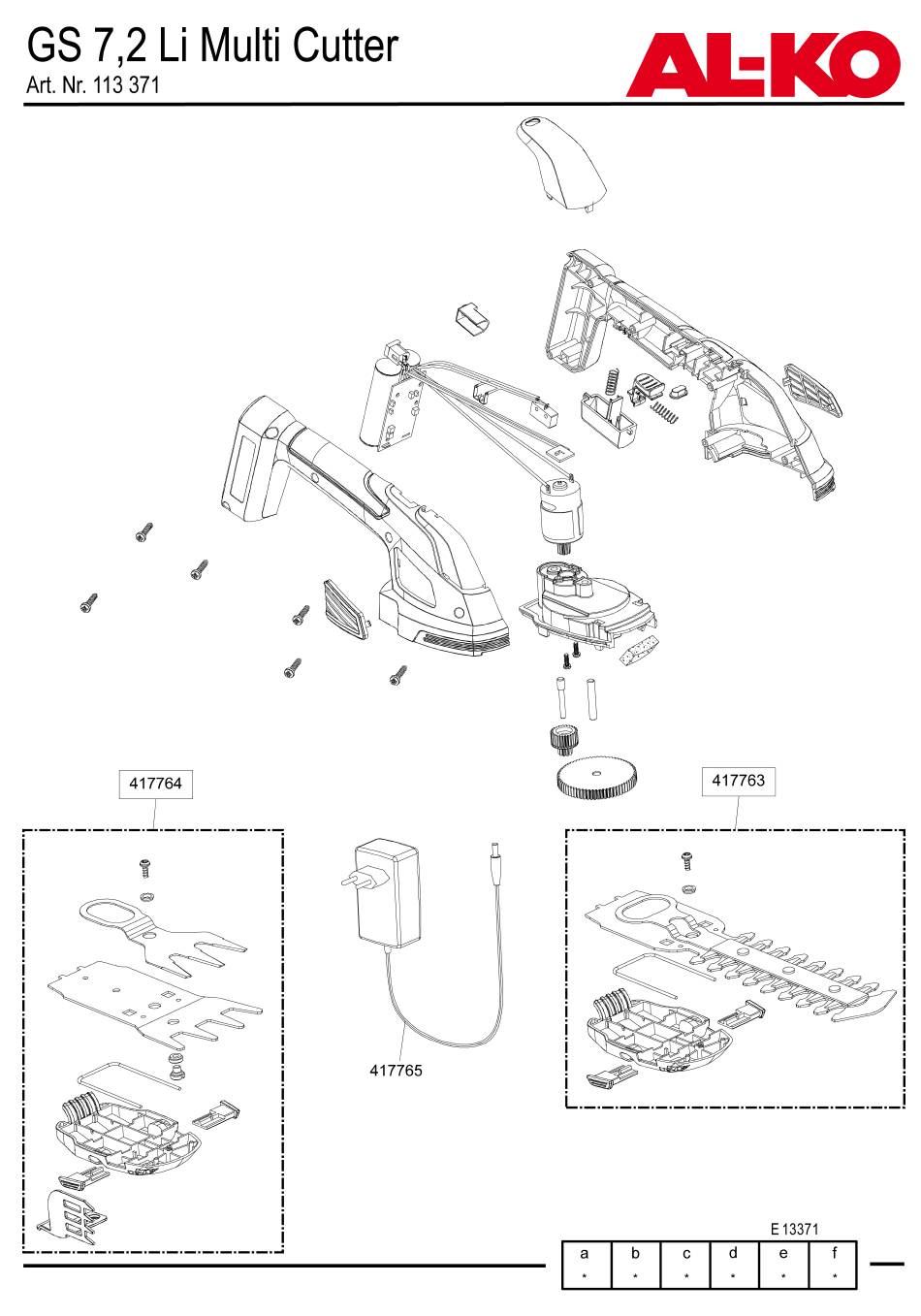 GS 7,2 Li Multi Cutter
Art. Nr. 113 371

AL-KO

417764

417763

417765

E 13371

| a | b | c | d | e | f |
|---|---|---|---|---|---|
| * | * | * | * | * | * |