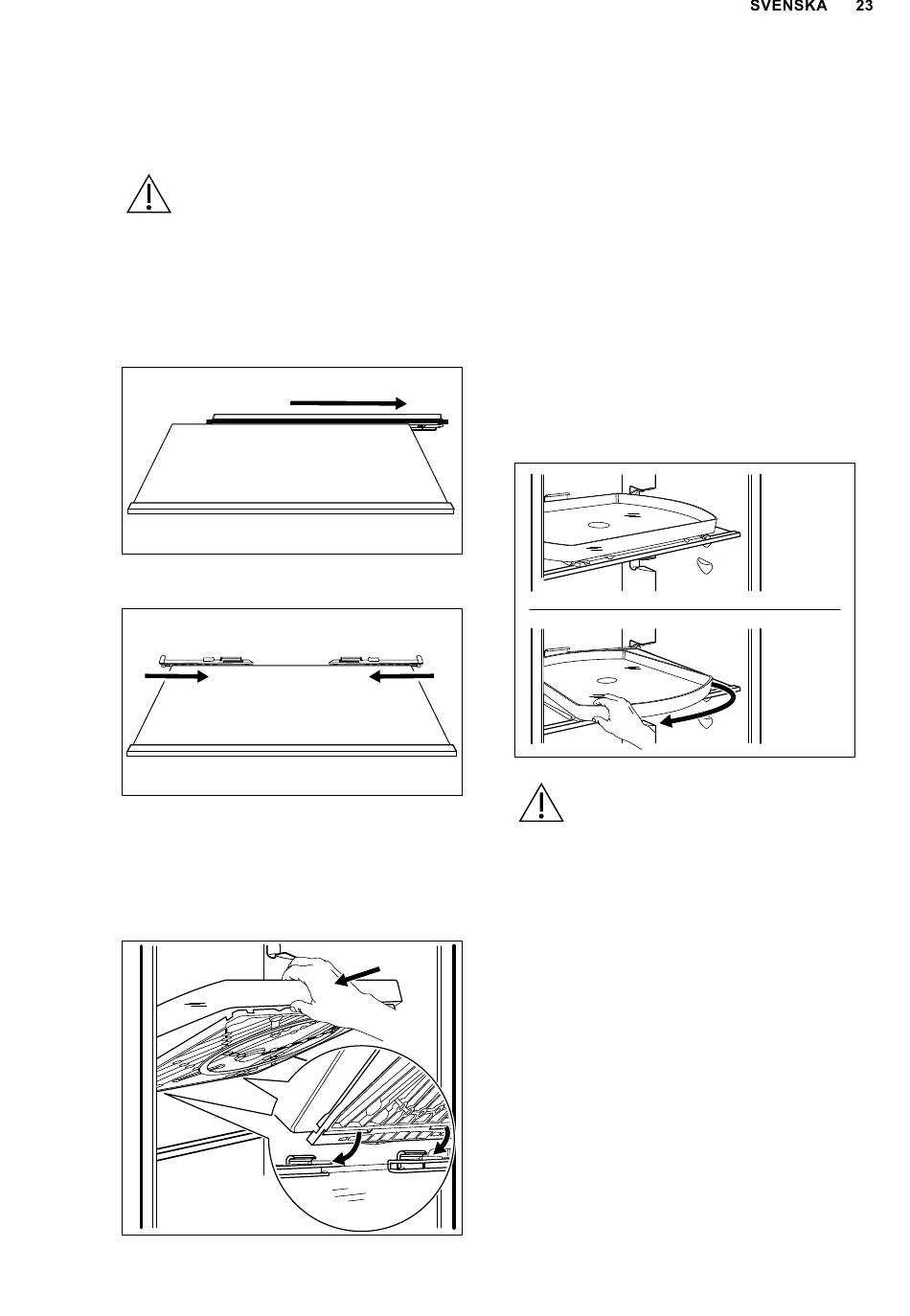 SVENSKA 23