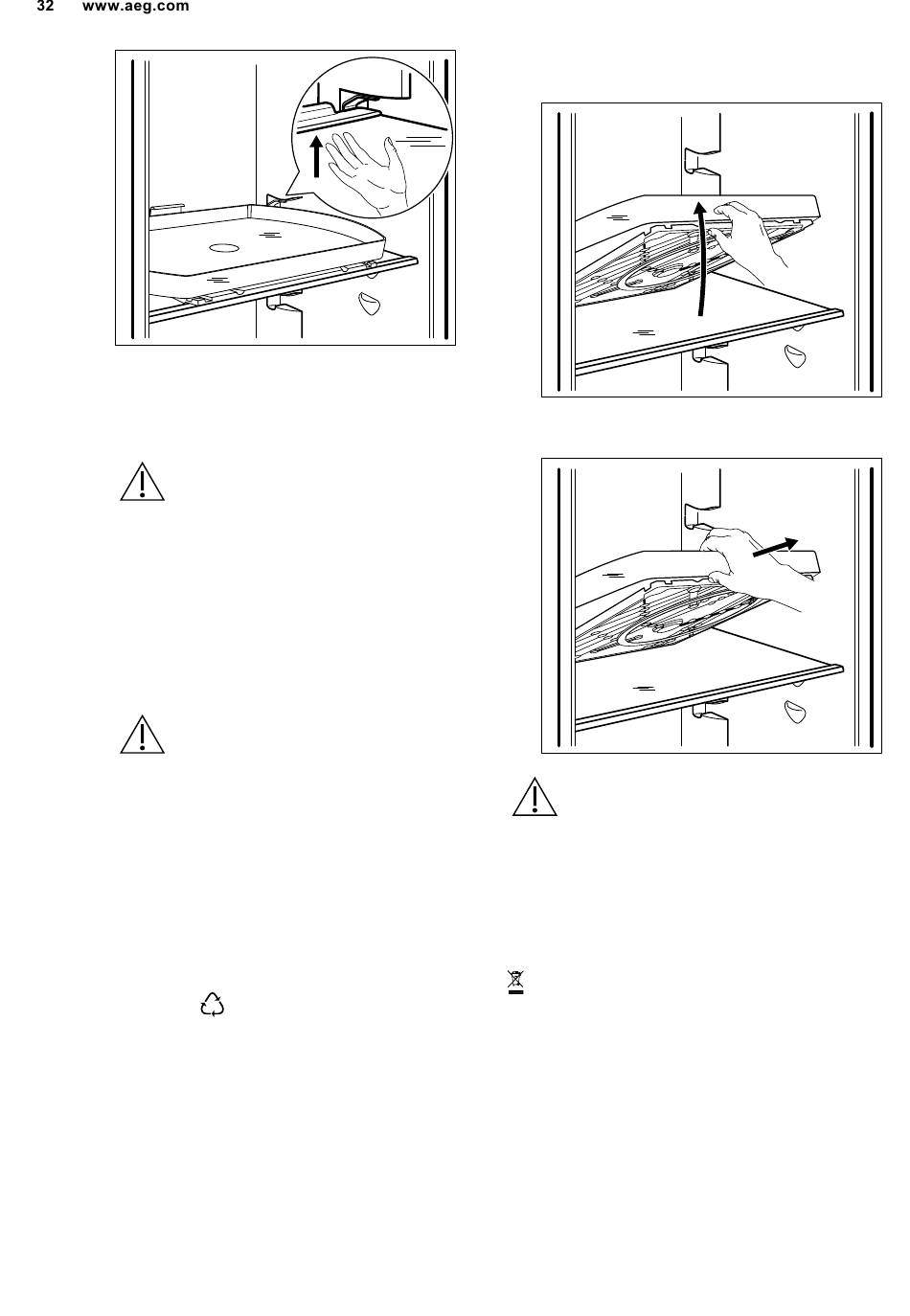 32 www.aeg.com