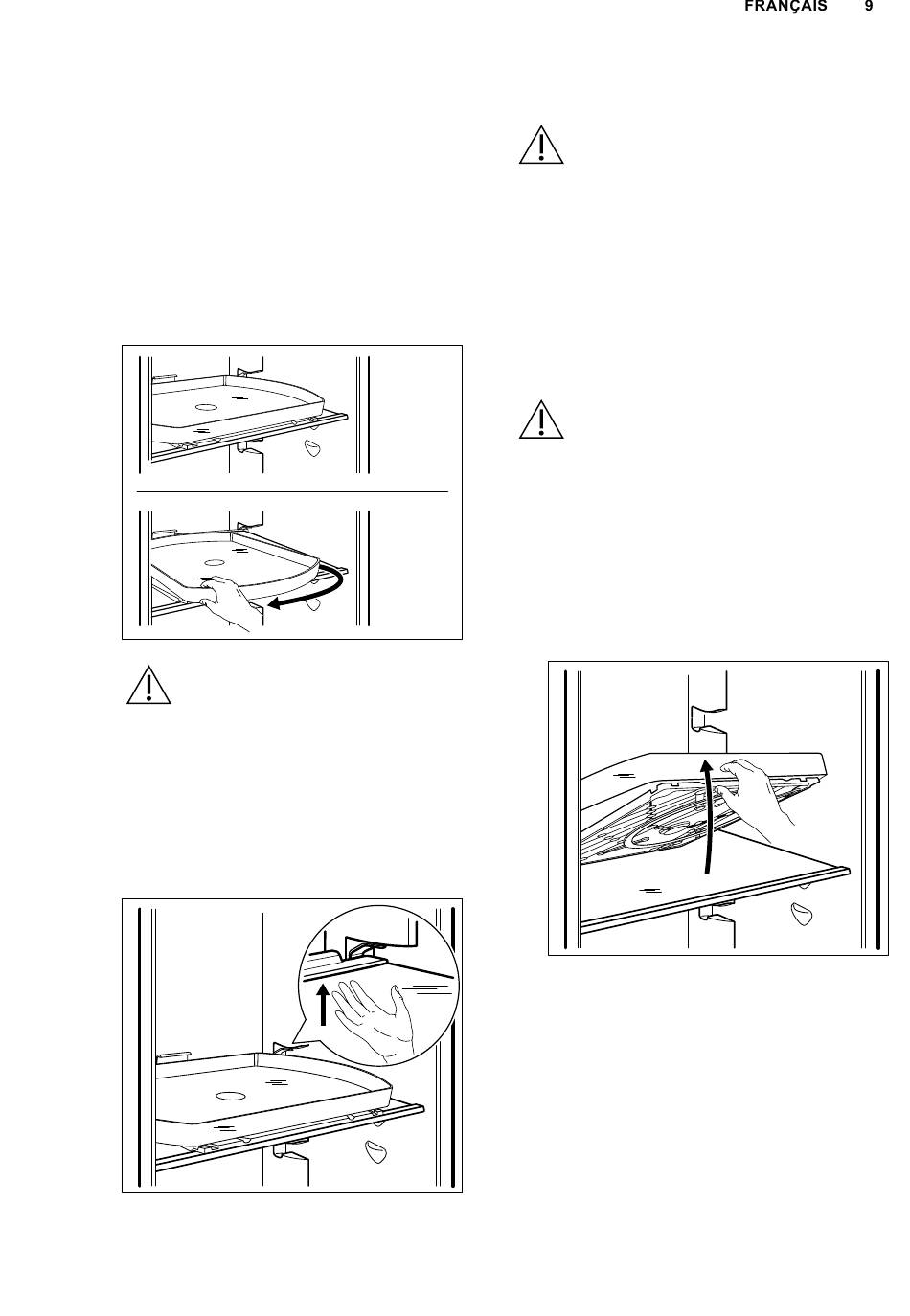 FRANÇAIS 9