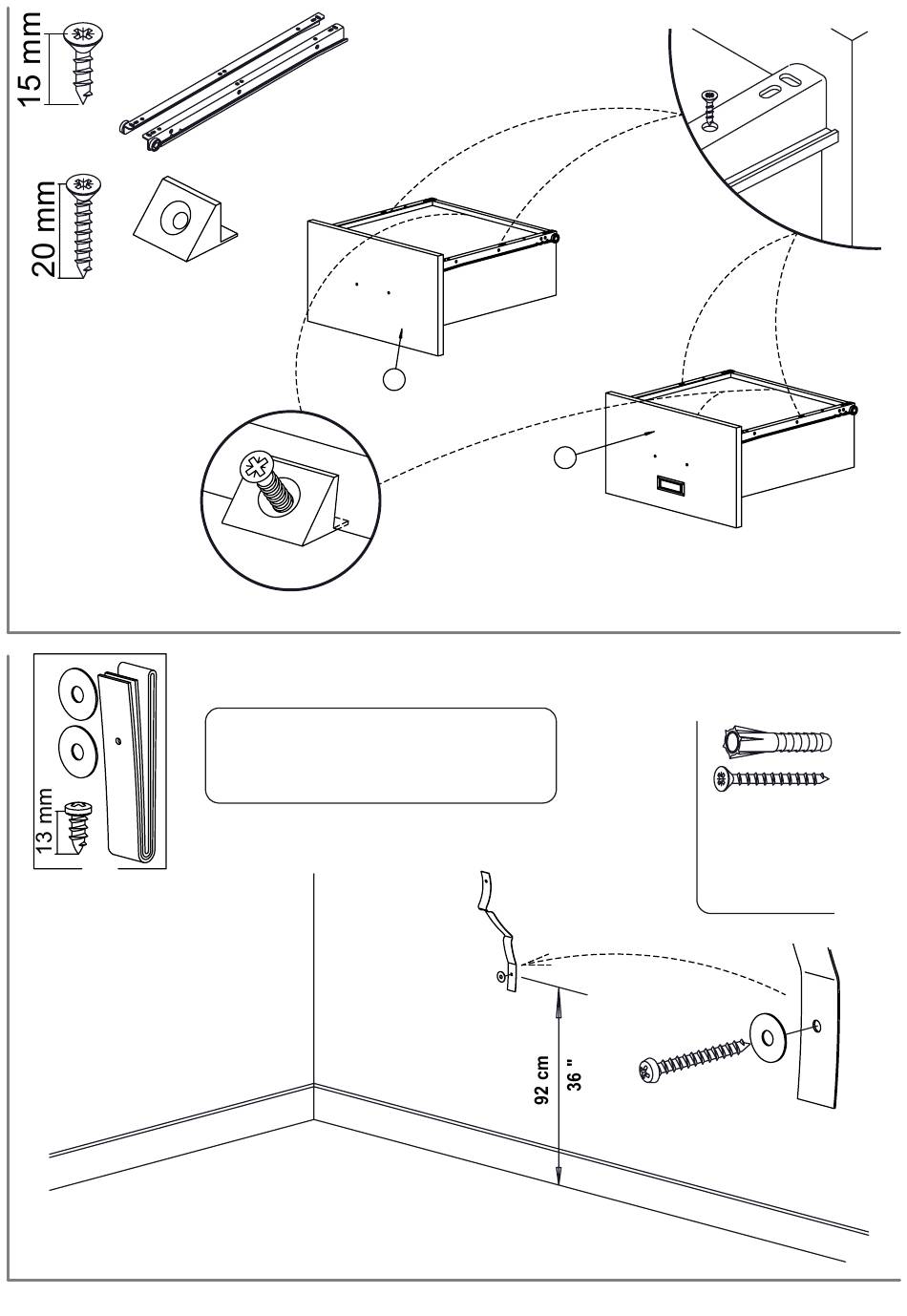 15 mm

20 mm

13 mm

92 cm

36 "