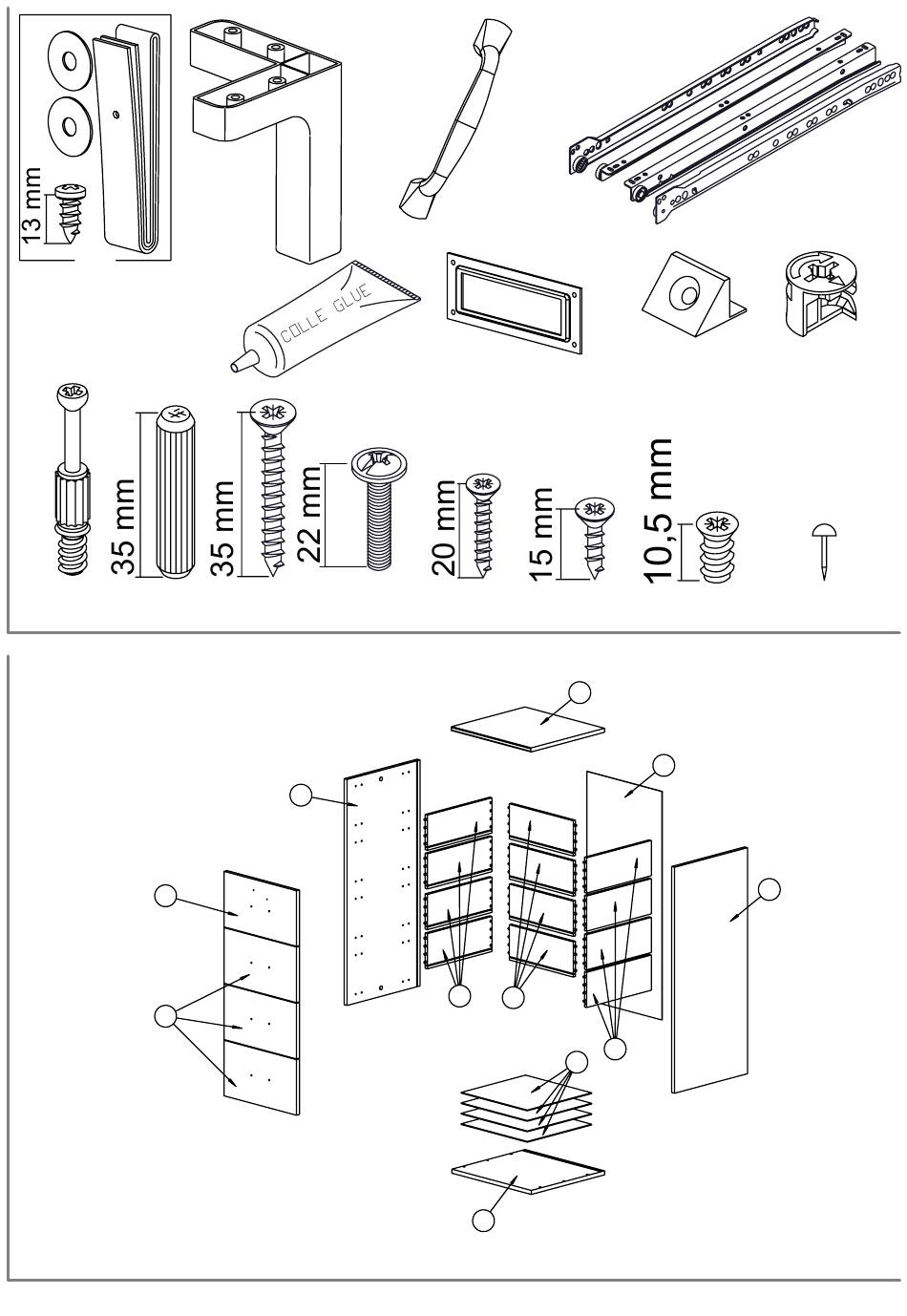 13 mm

COLLE GLUE

35 mm

35 mm

22 mm

20 mm

15 mm

10,5 mm