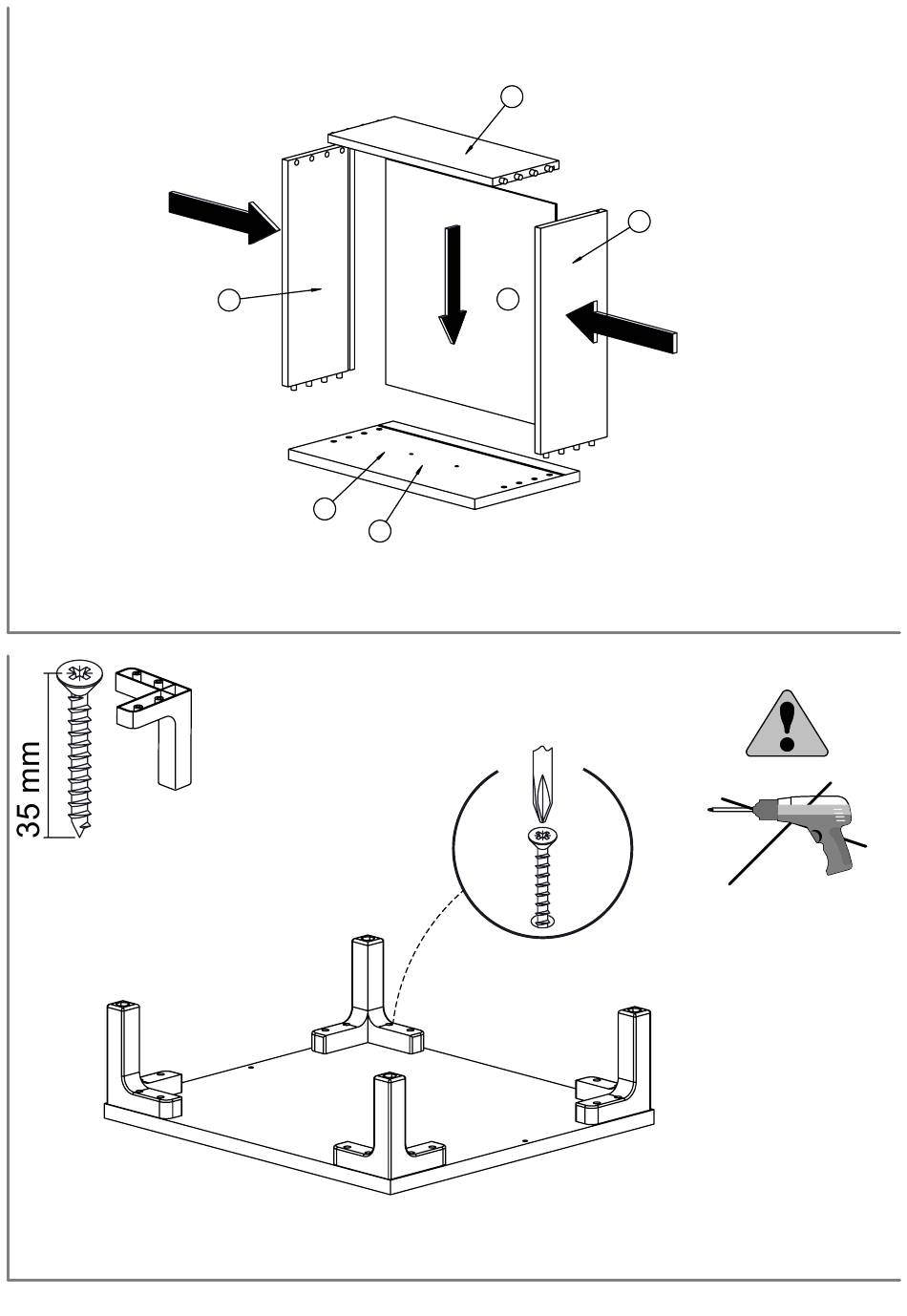 35 mm