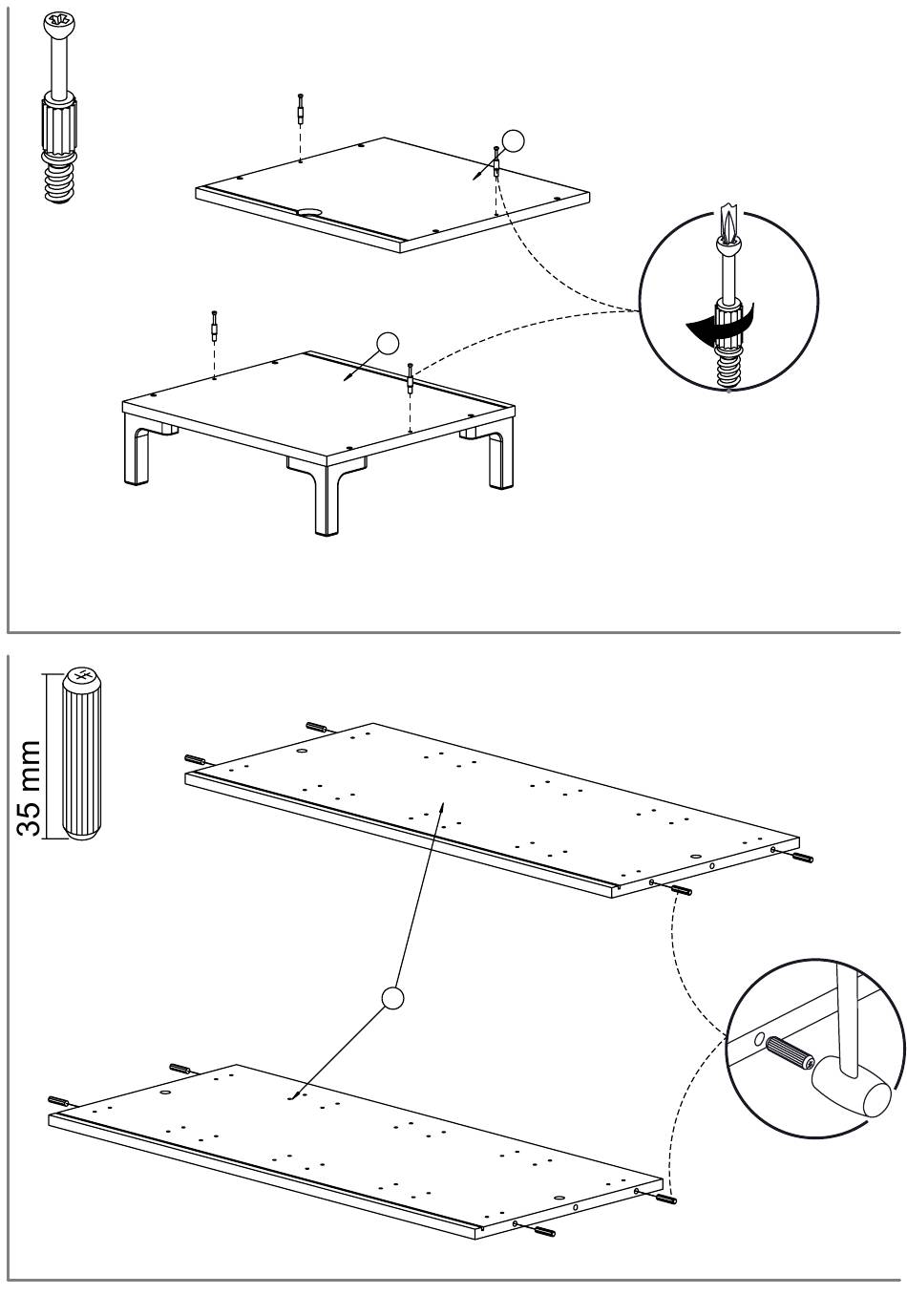 35 mm