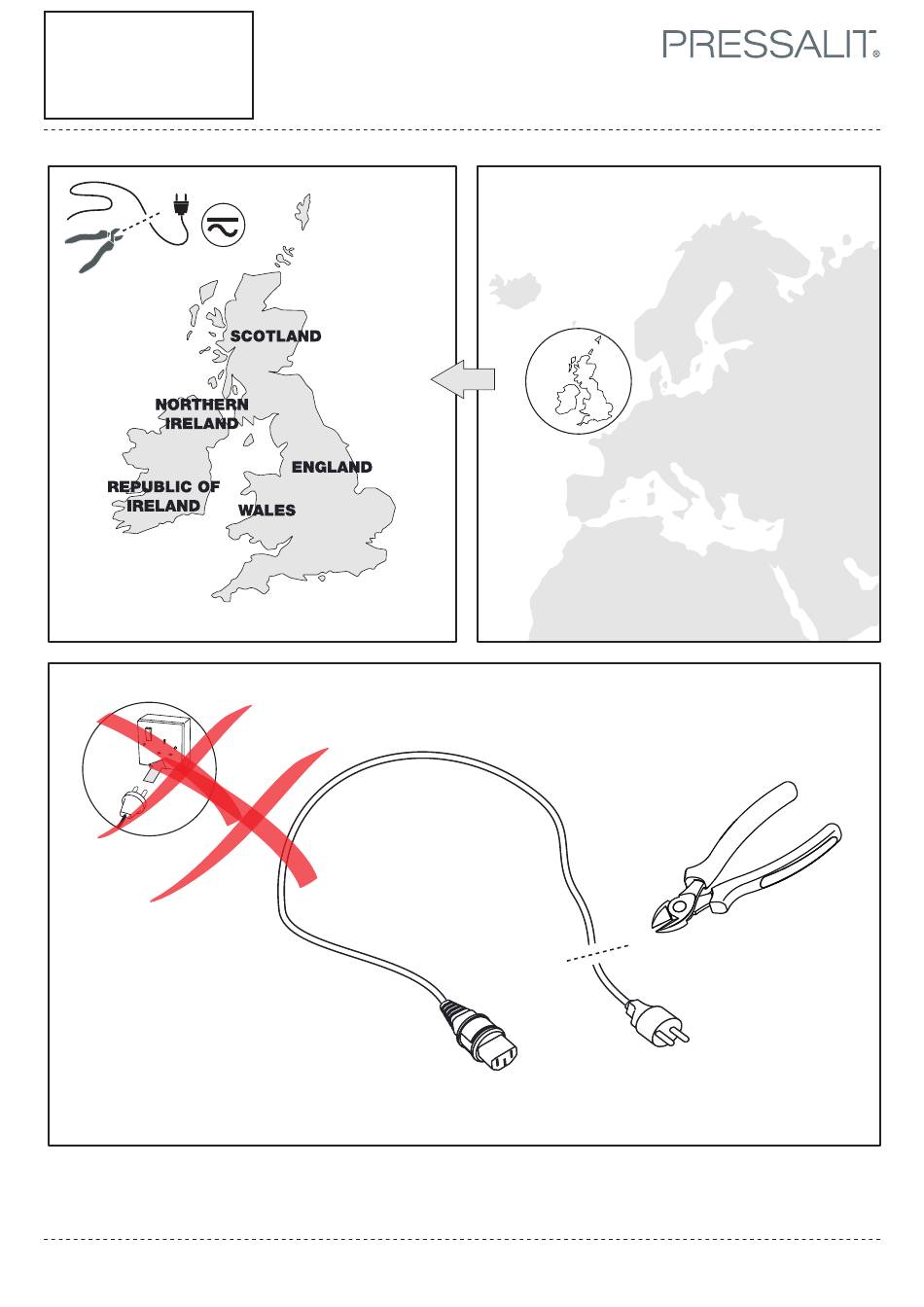 PRESSALIT®

SCOTLAND

NORTHERN IRELAND

ENGLAND

REPUBLIC OF IRELAND

WALES