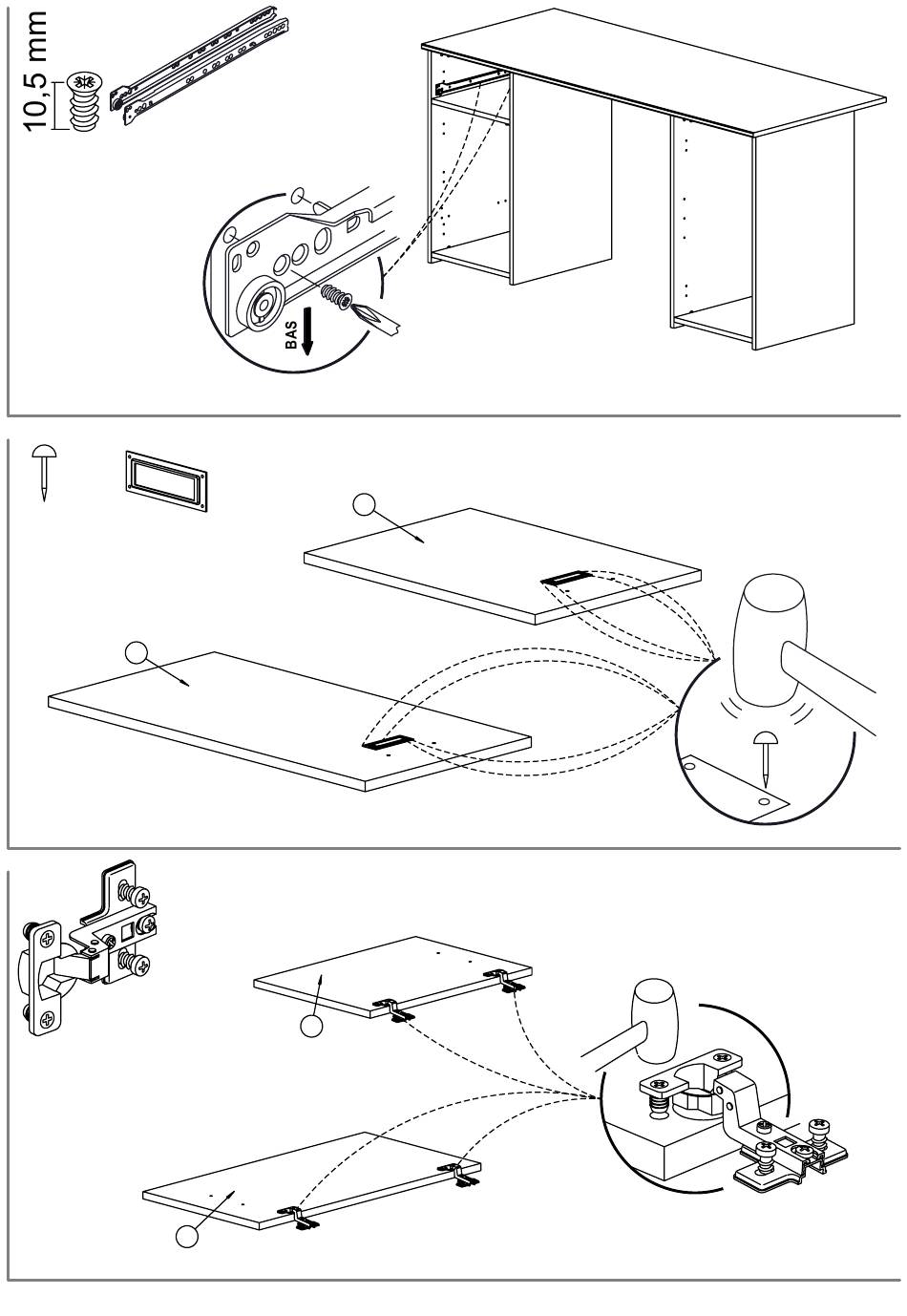 10,5 mm

BAS