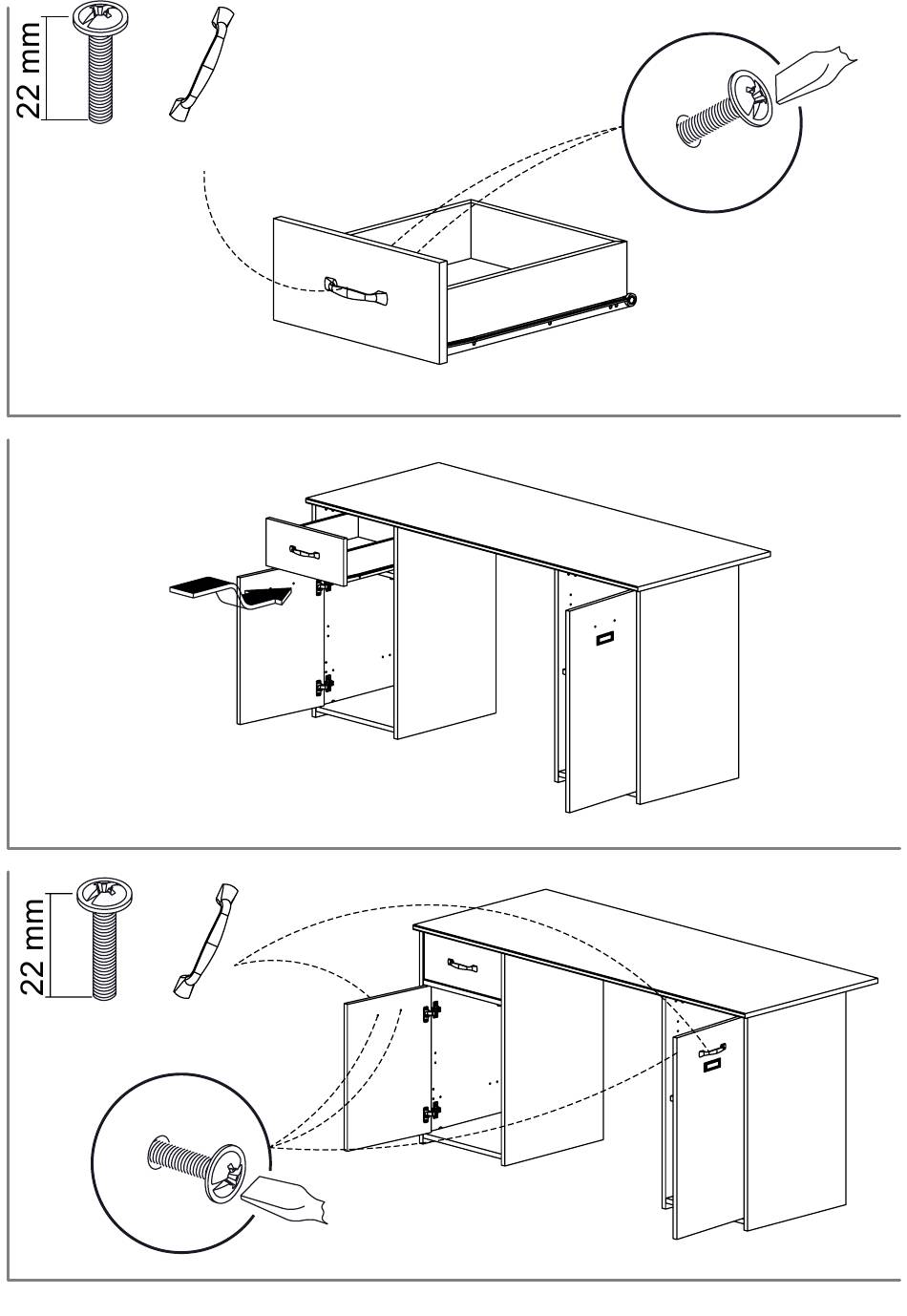 22 mm

22 mm