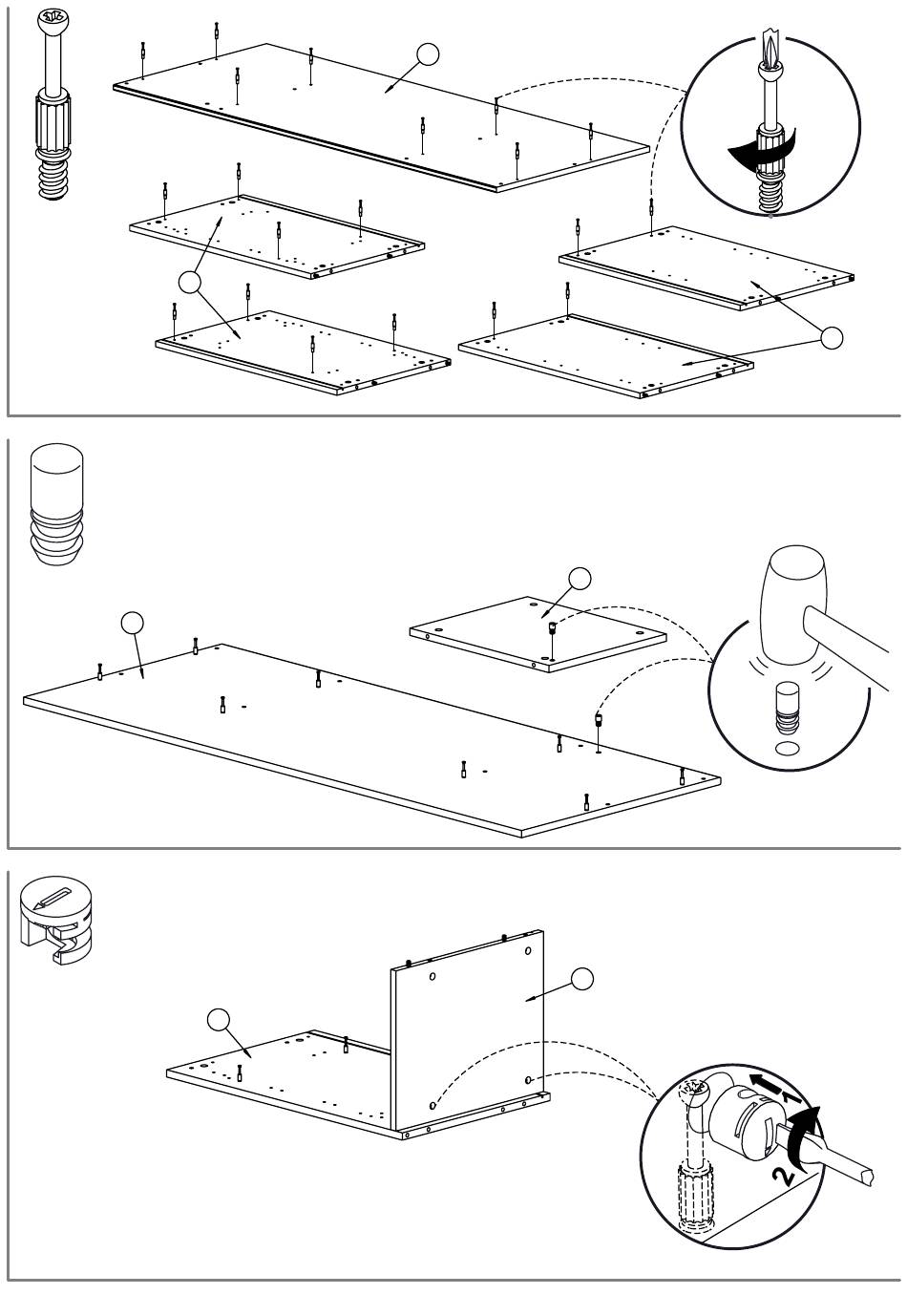 1
2