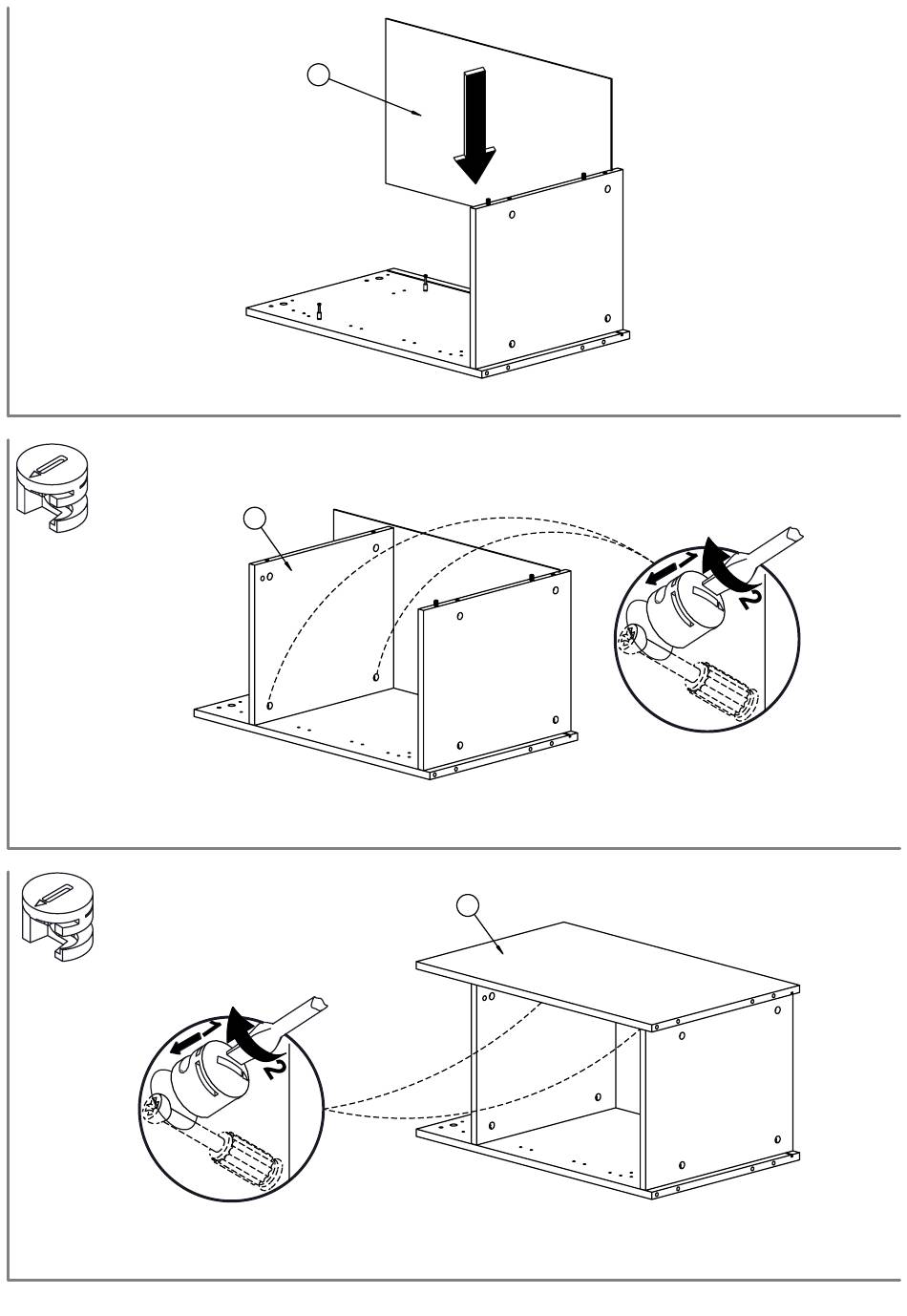 1
2
1
2