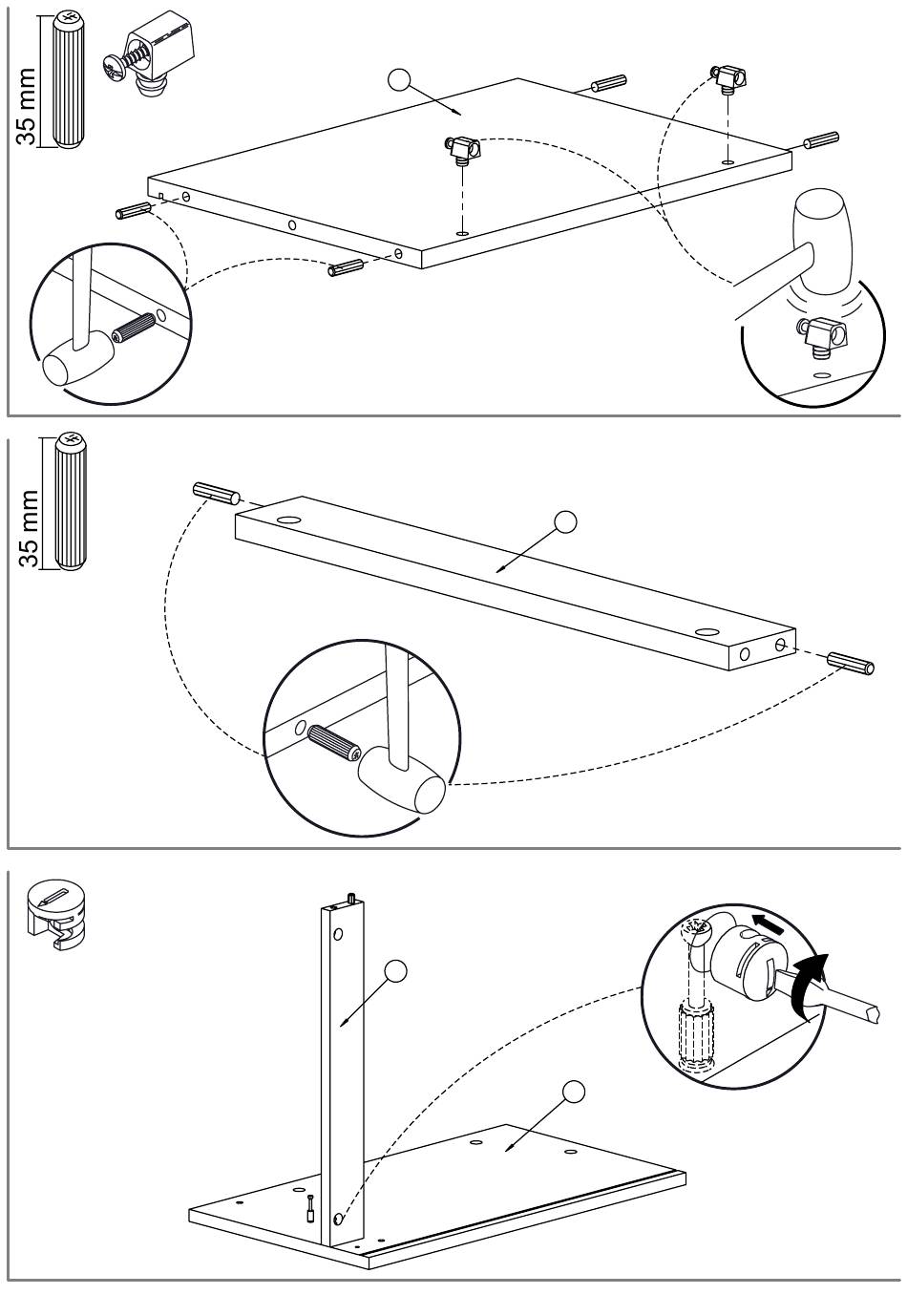 35 mm

35 mm