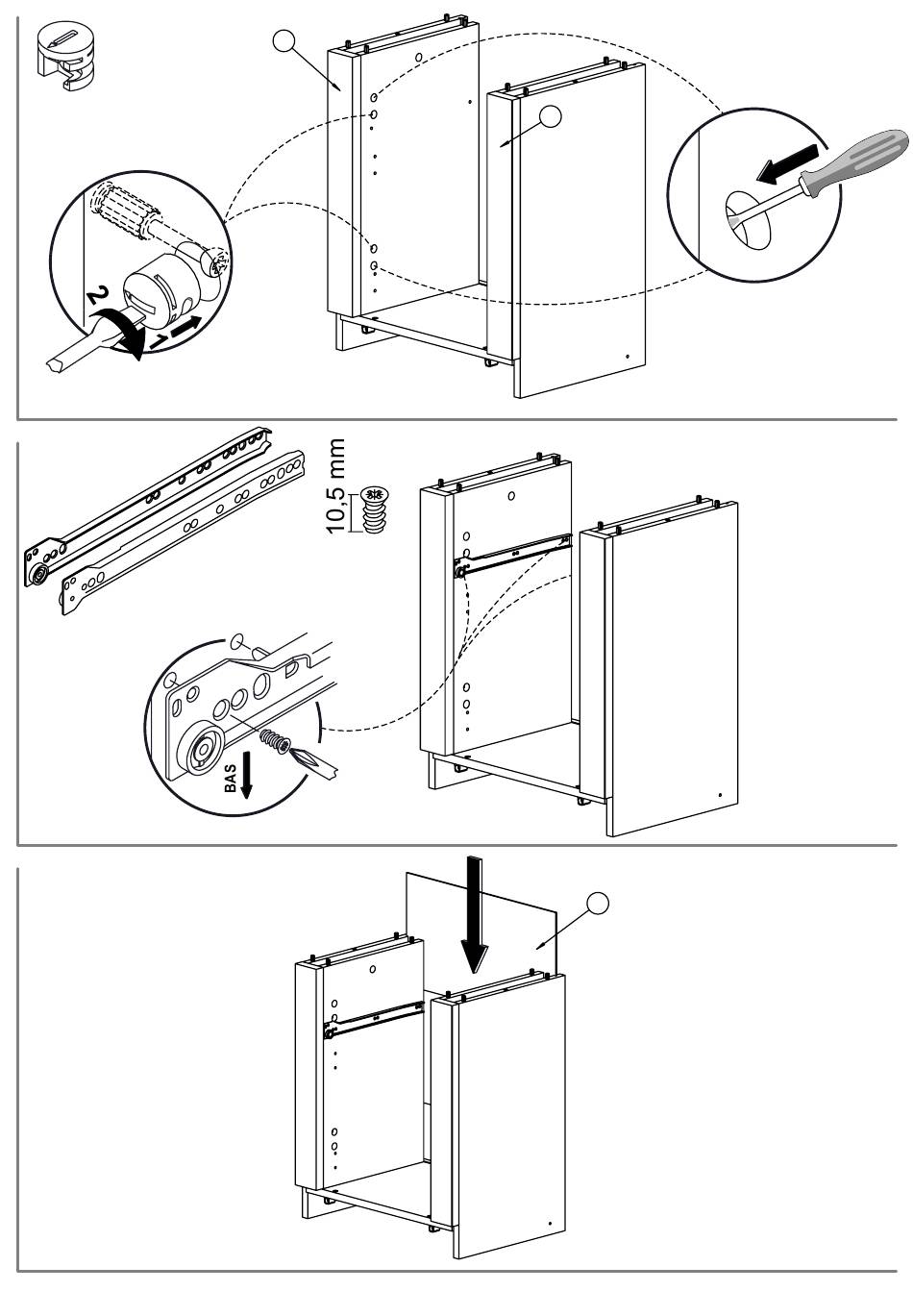 2
1

10,5 mm

BAS