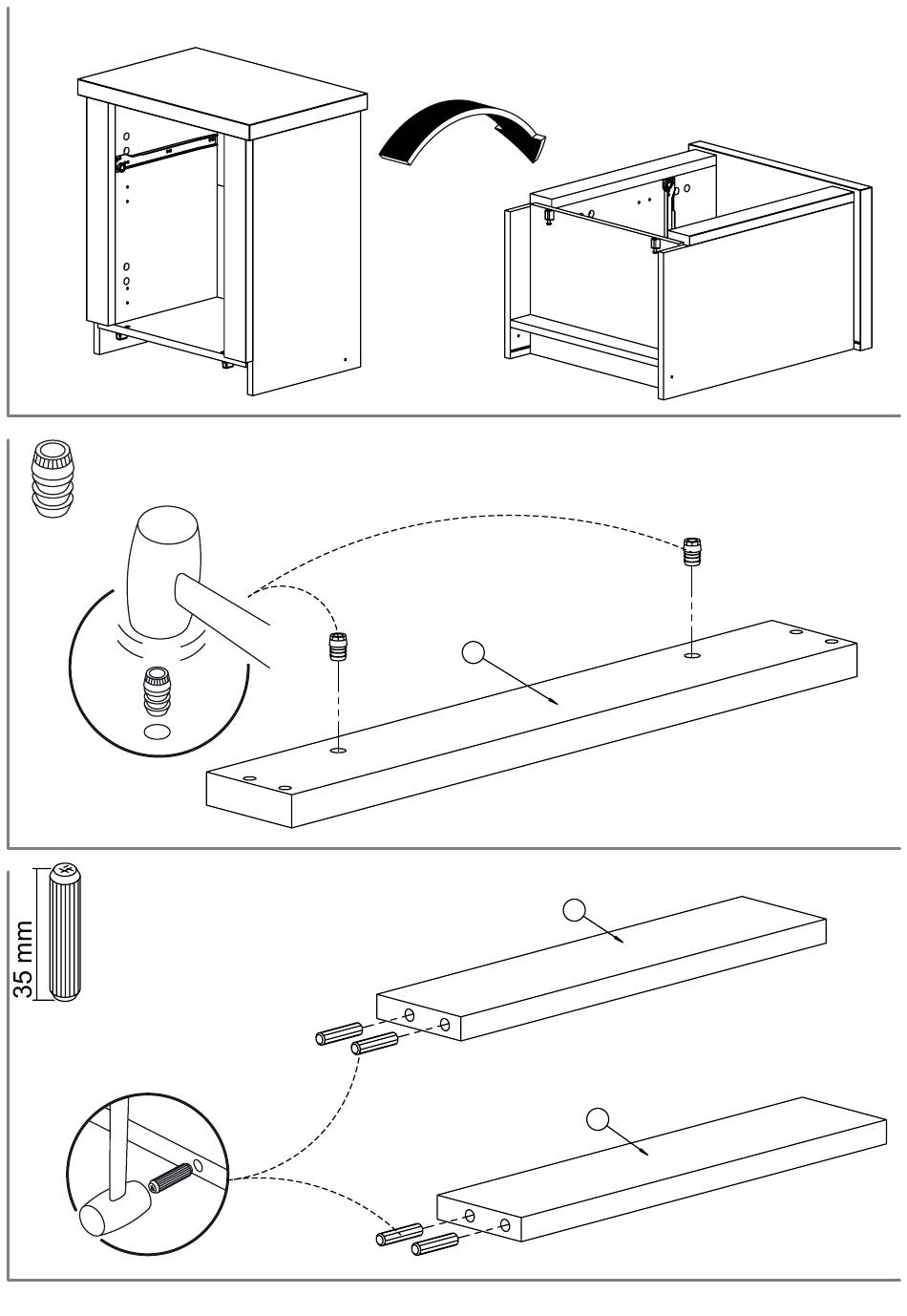 35 mm