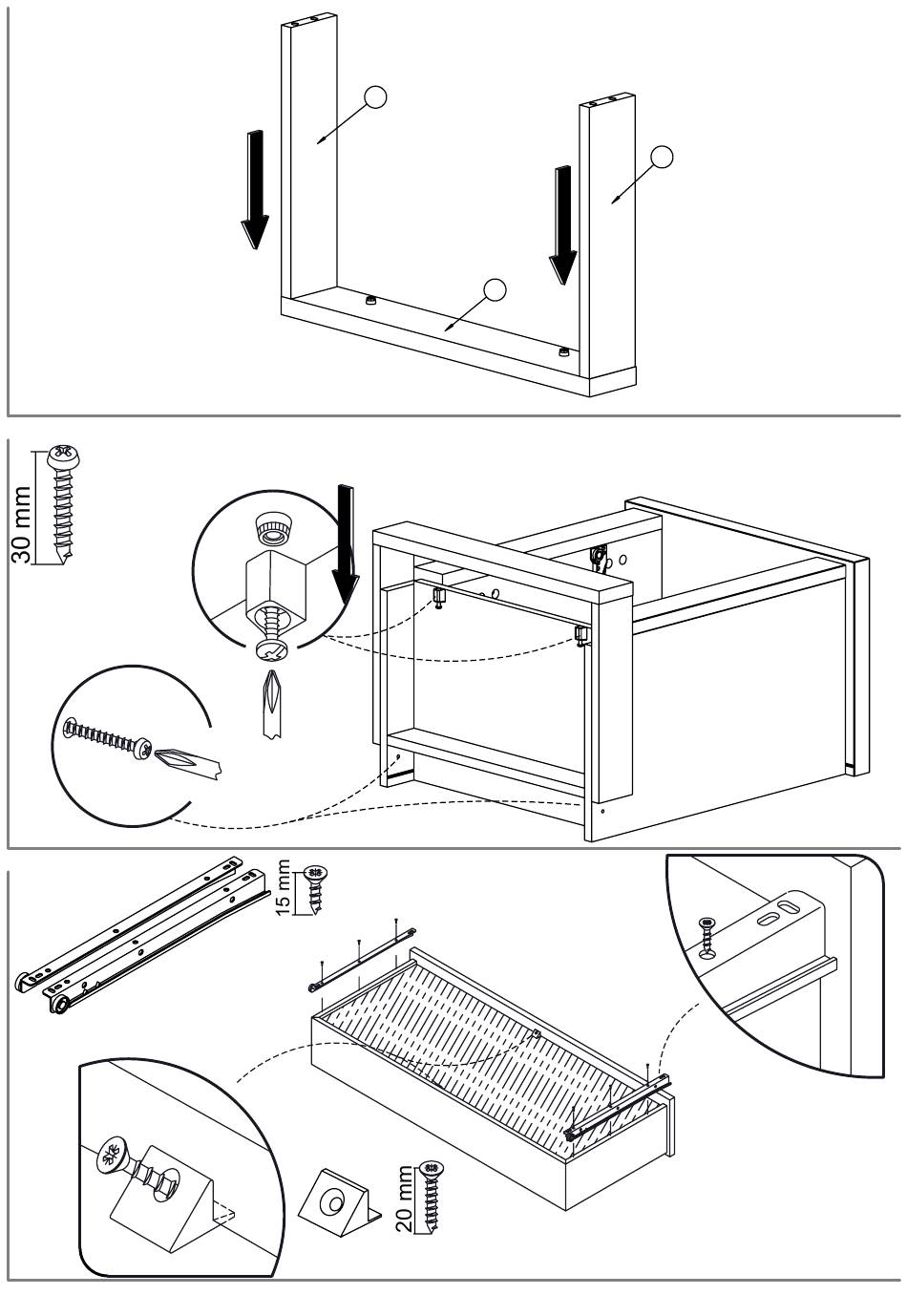 30 mm

15 mm

20 mm