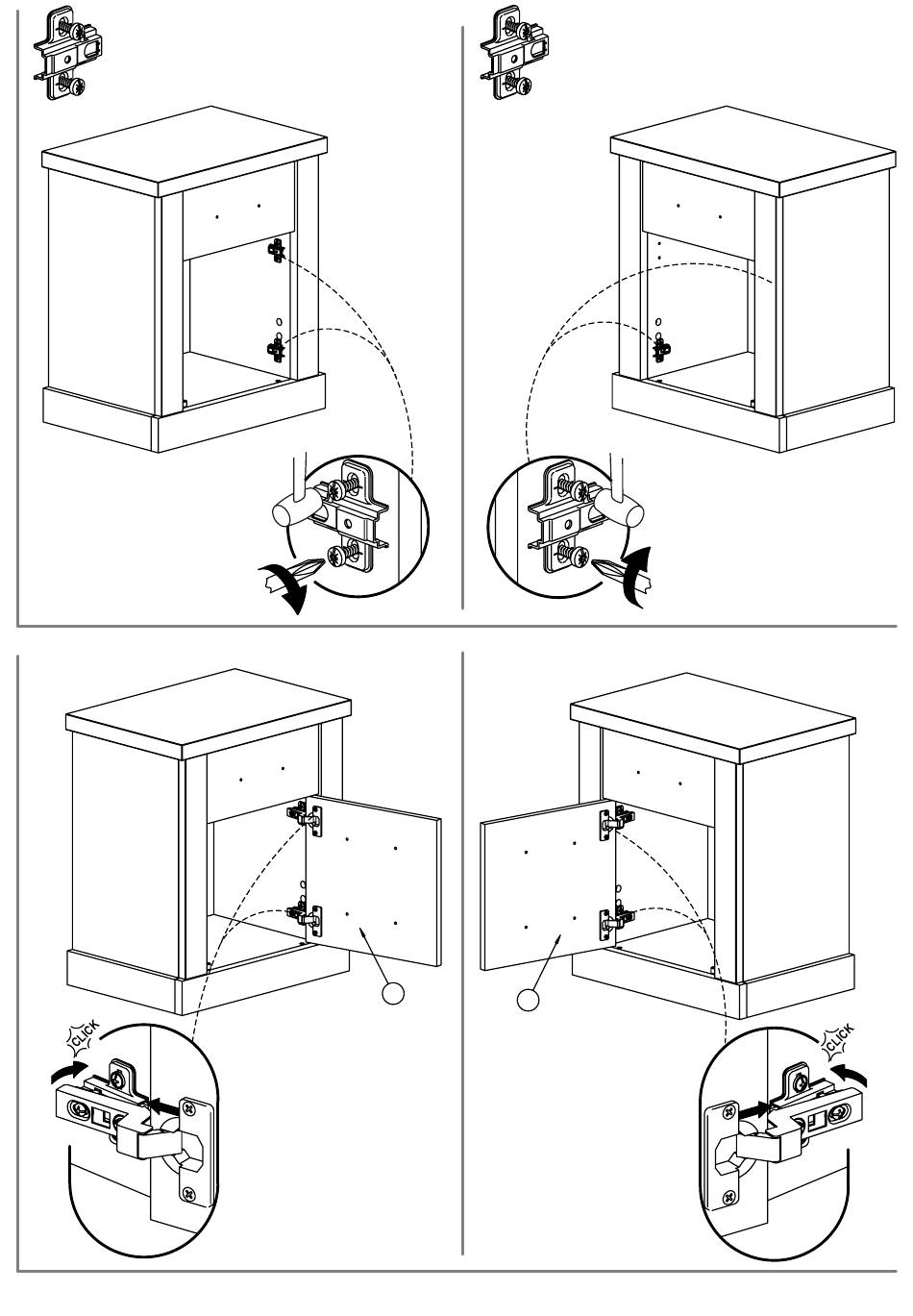 CLICK

CLICK