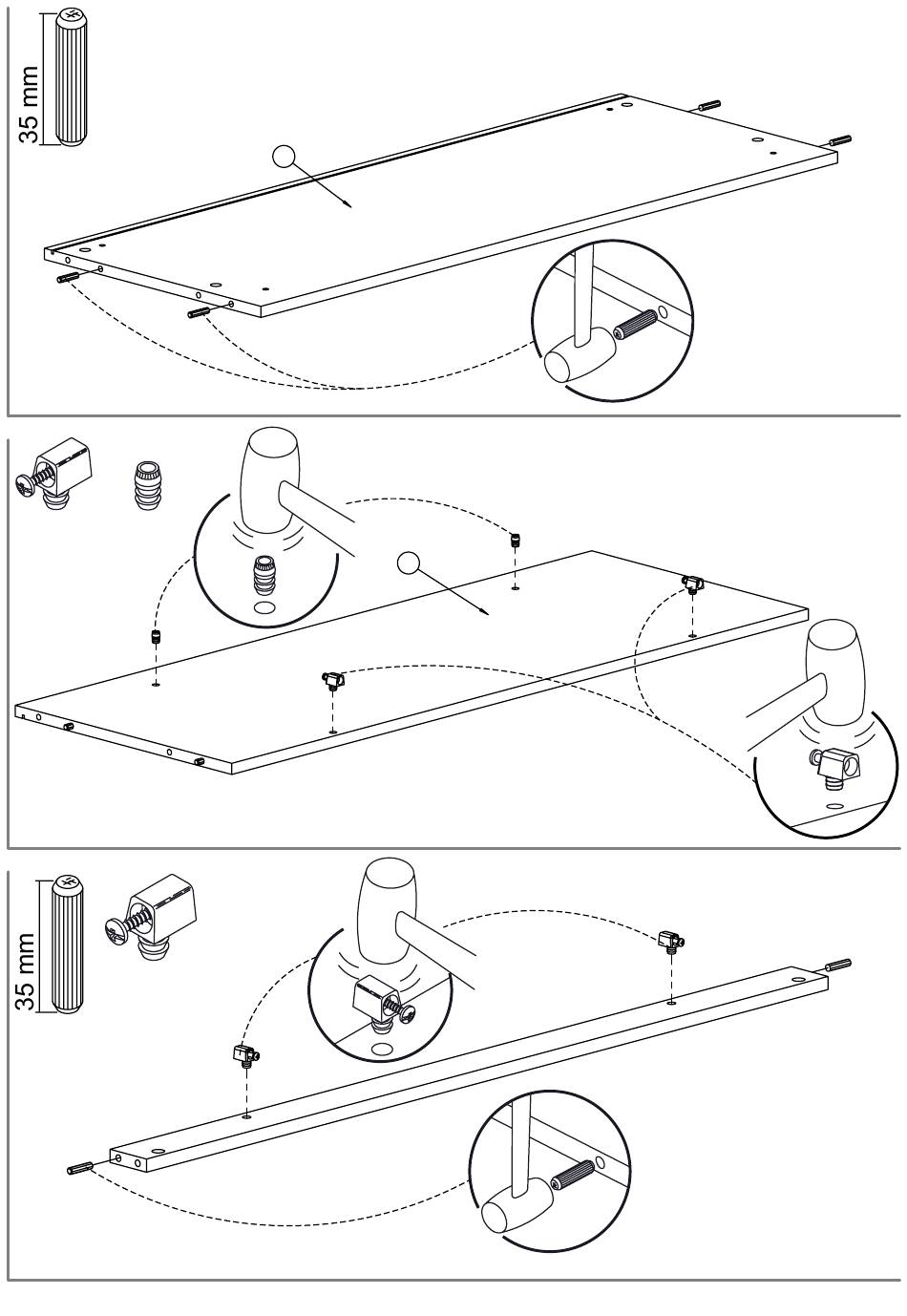 35 mm

35 mm