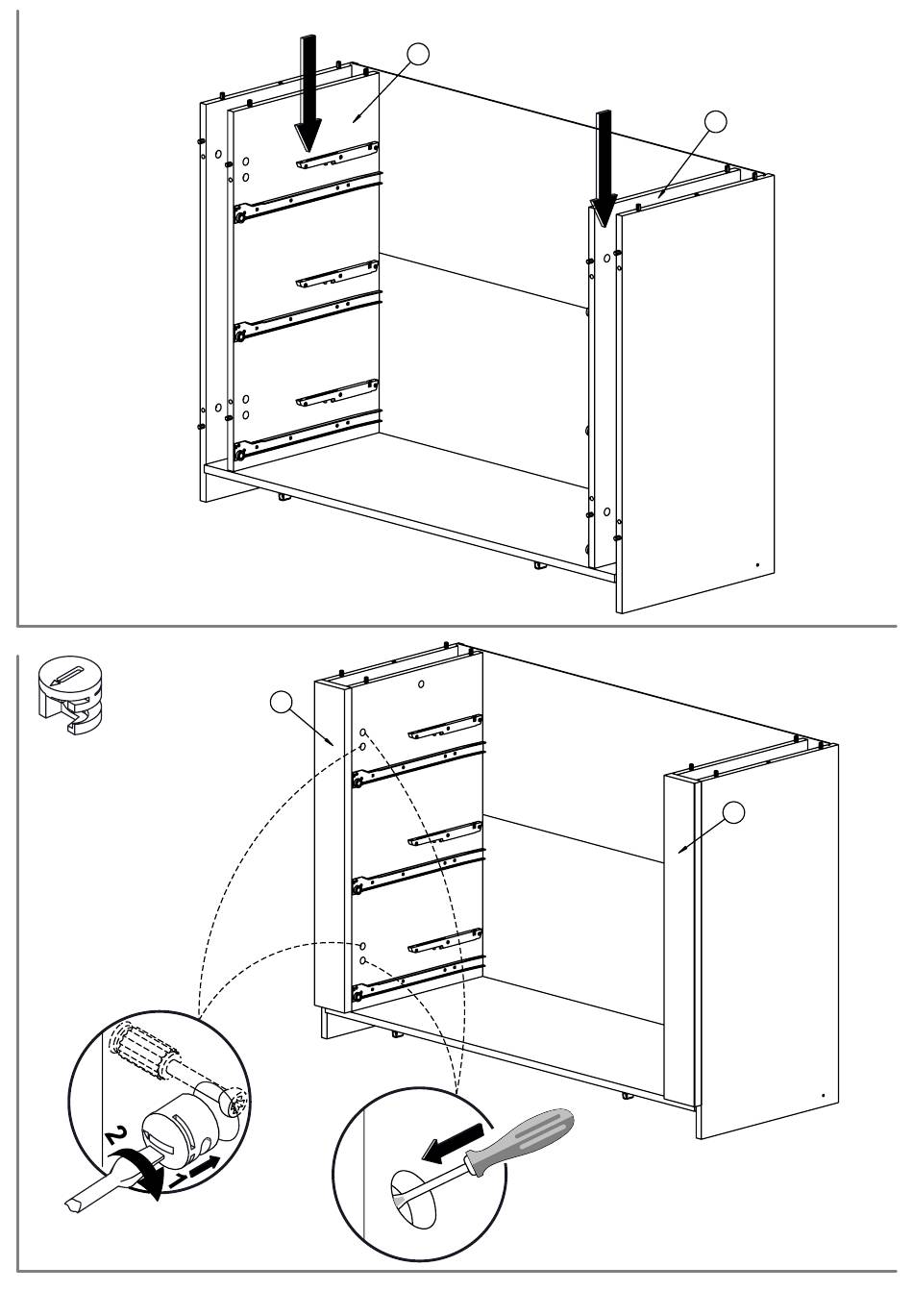 2
1