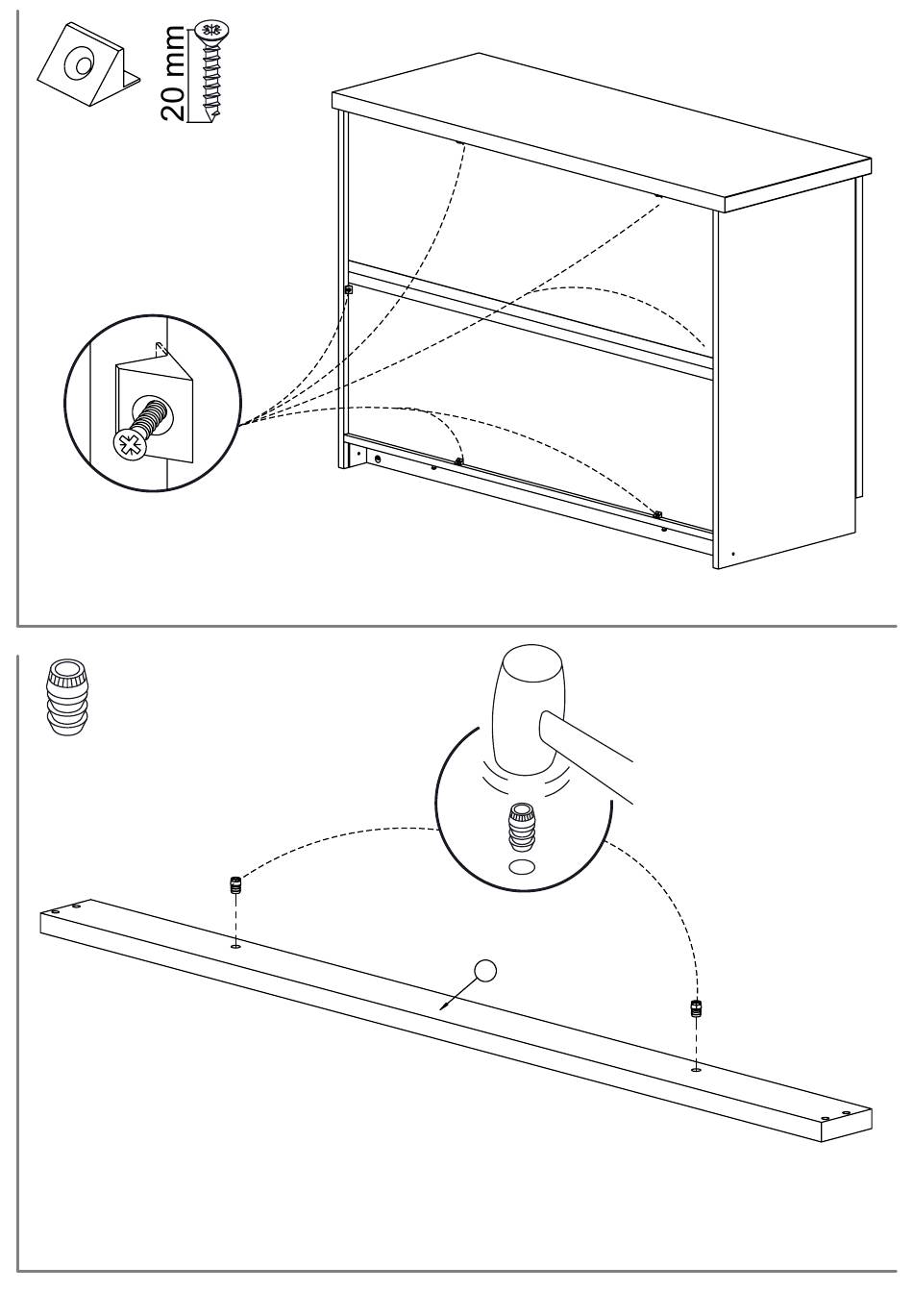 20 mm