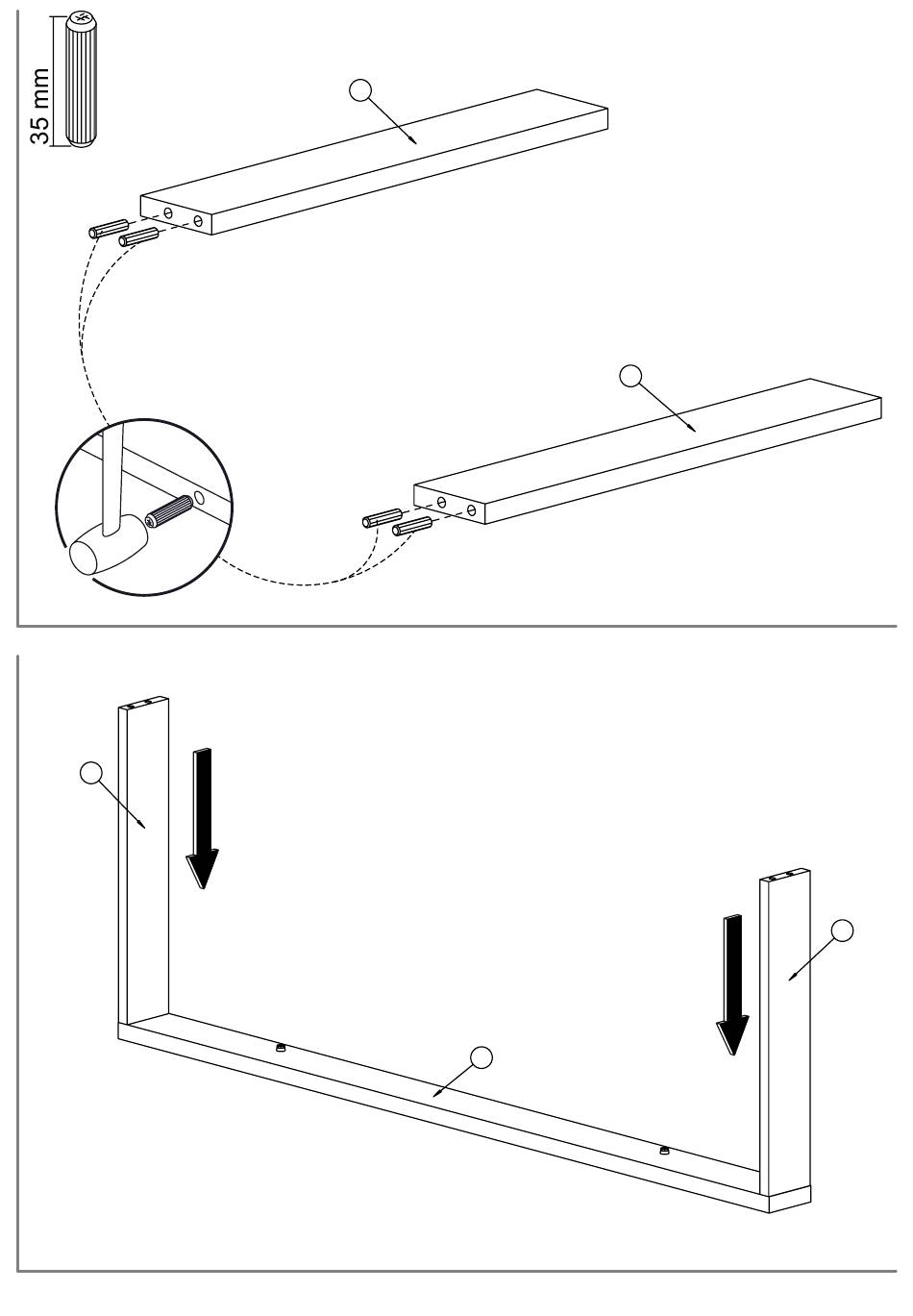 35 mm