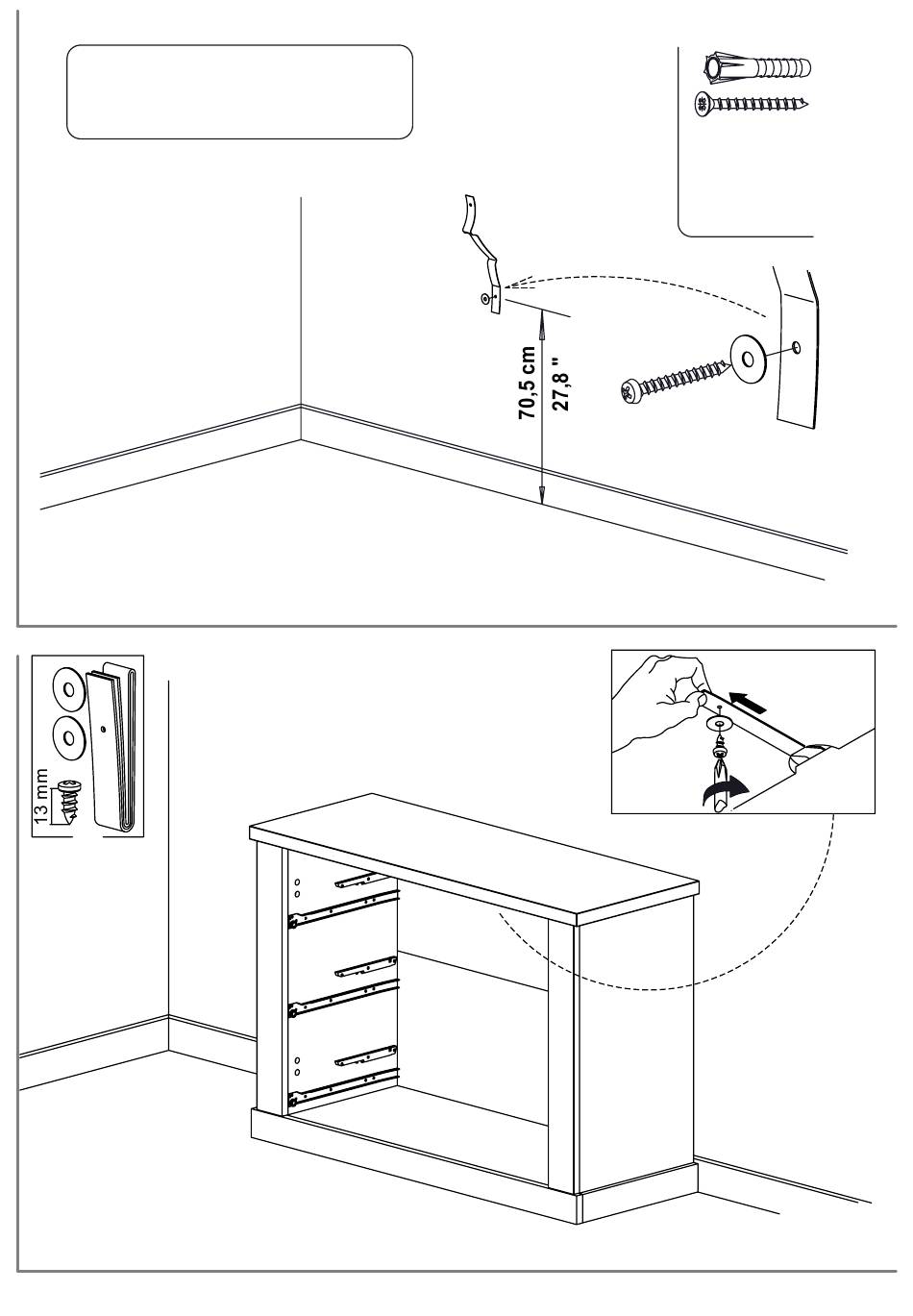 70,5 cm
27,8 "

13 mm