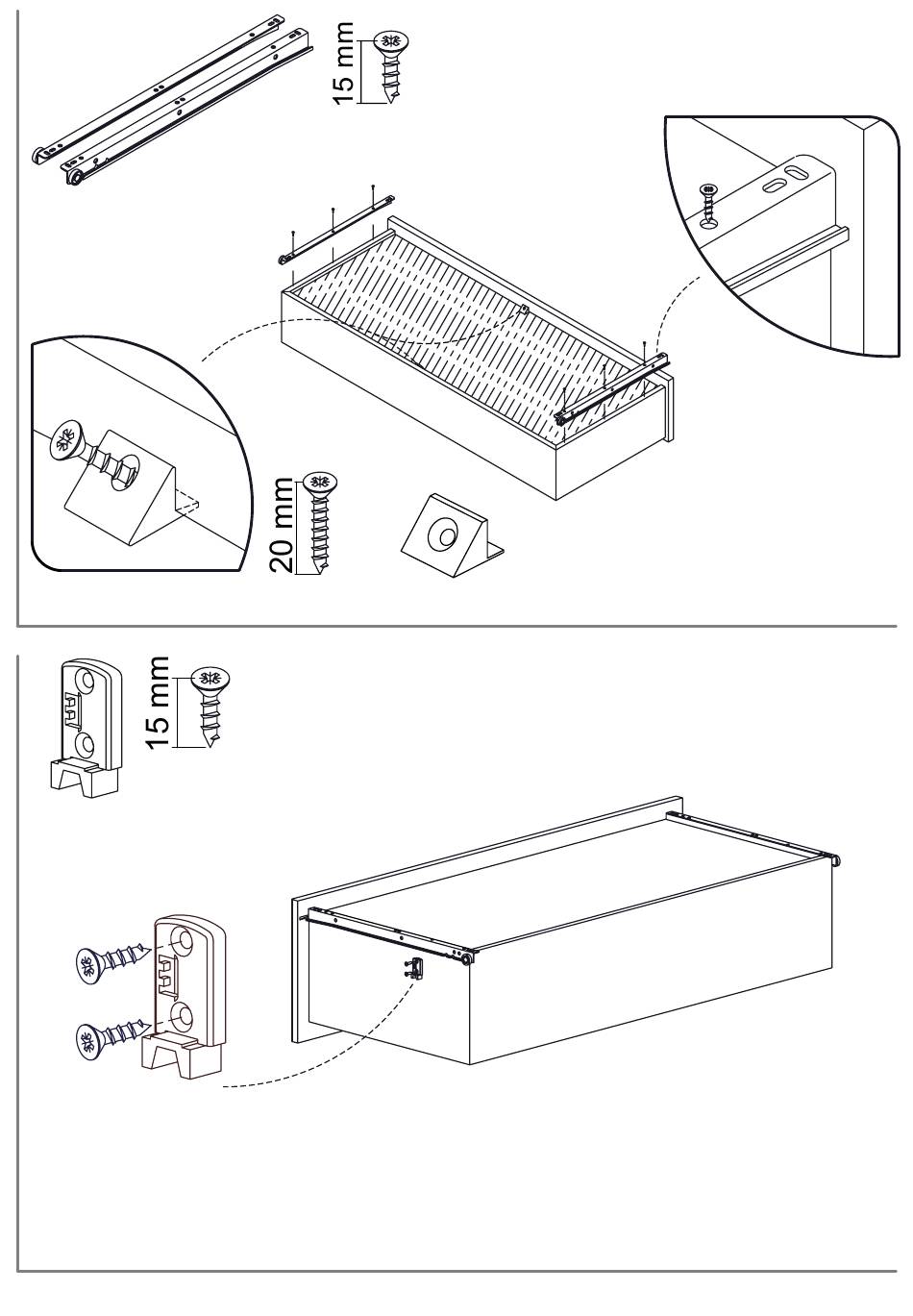 15 mm

20 mm

15 mm