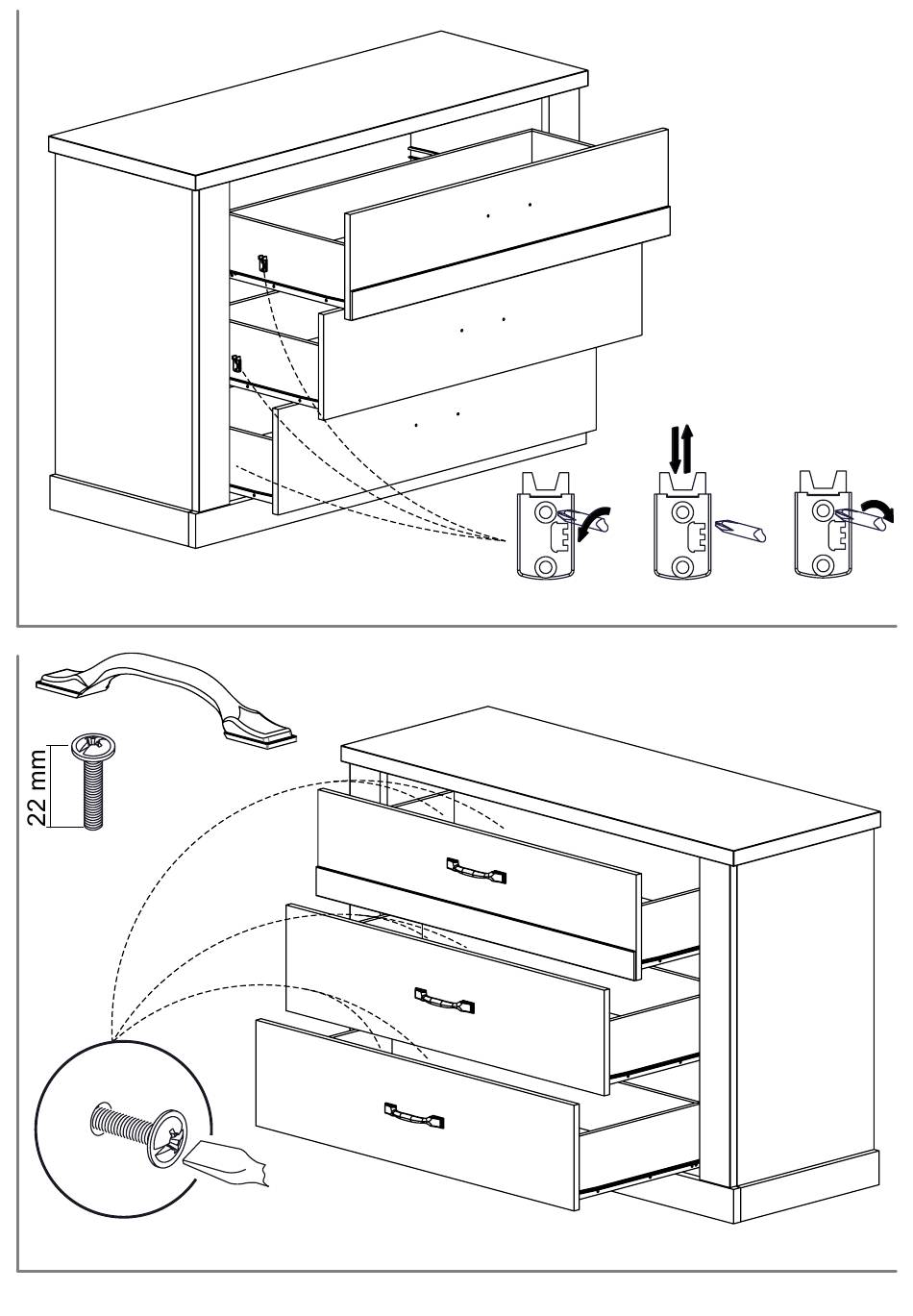 22 mm