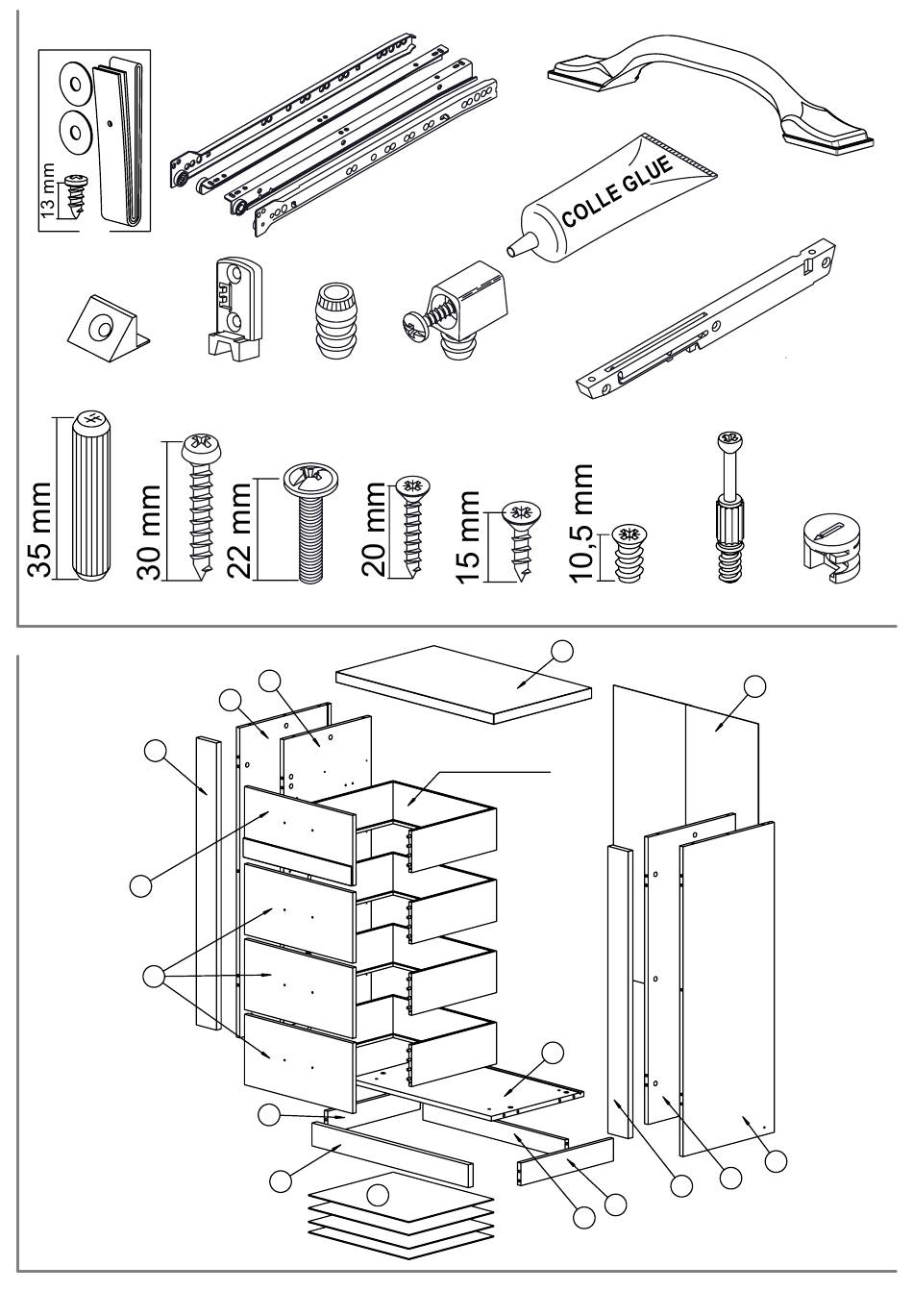 13 mm

COLLE GLUE

35 mm

30 mm

22 mm

20 mm

15 mm

10,5 mm