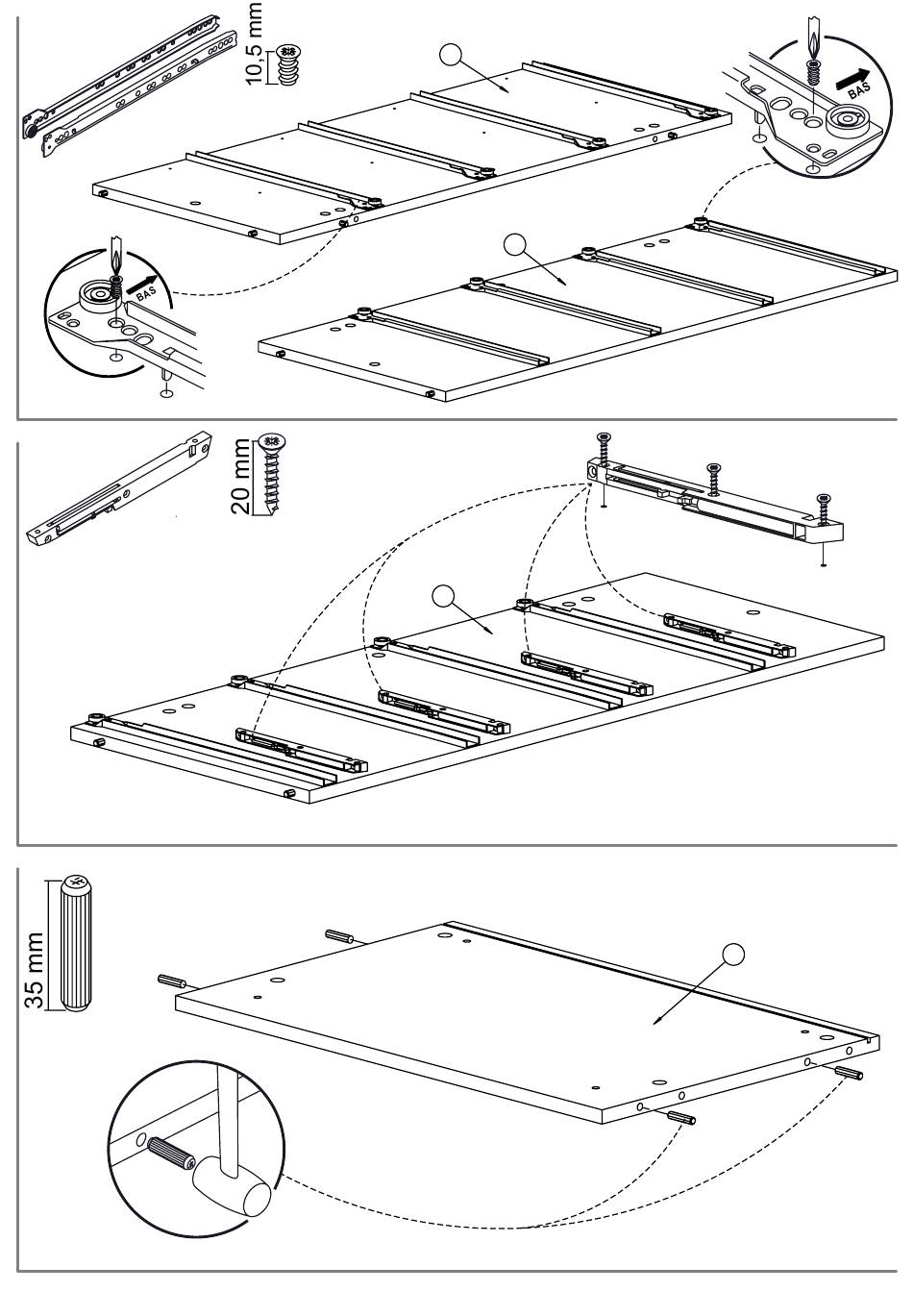 10,5 mm

BAS

BAS

20 mm

35 mm