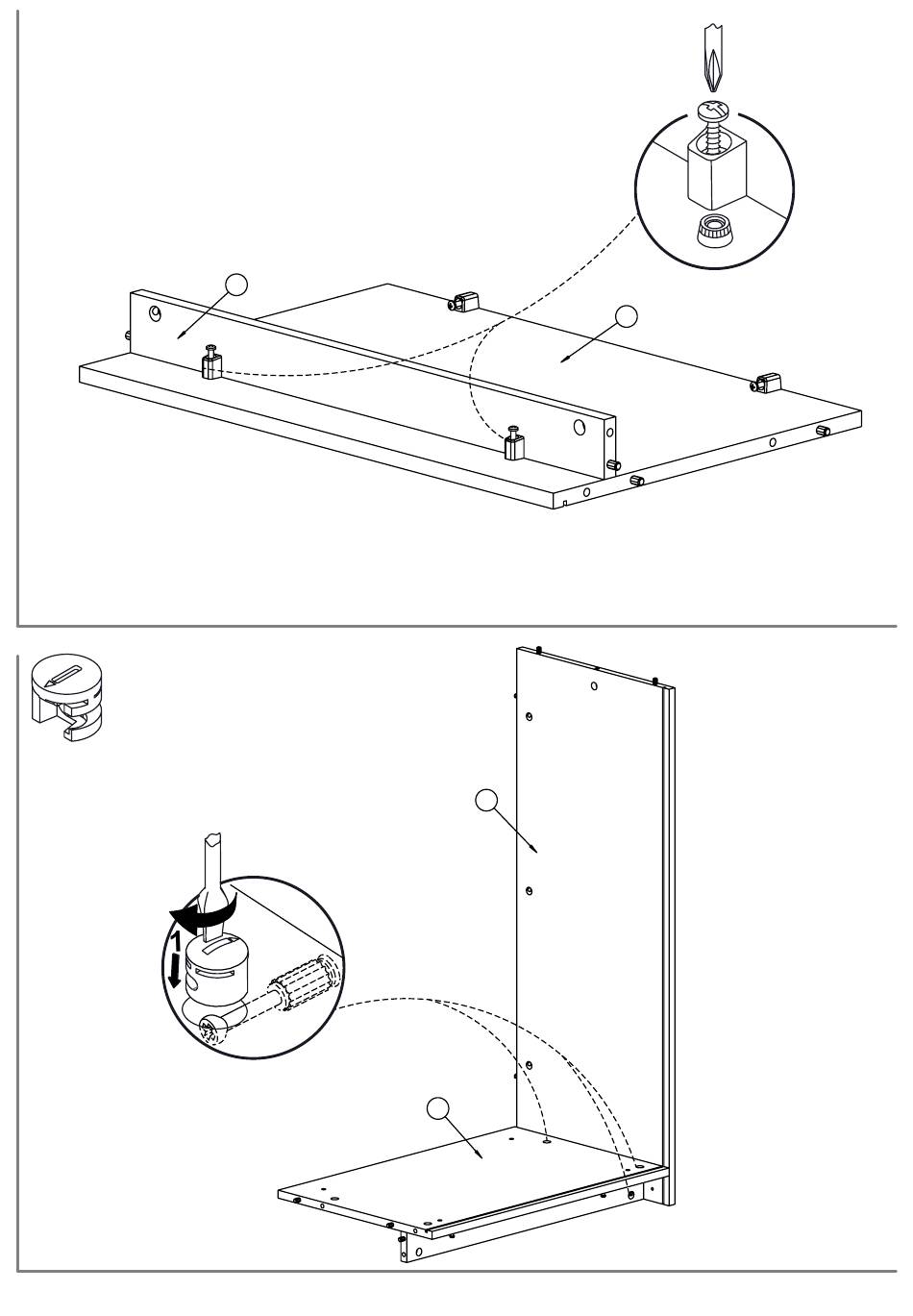 1