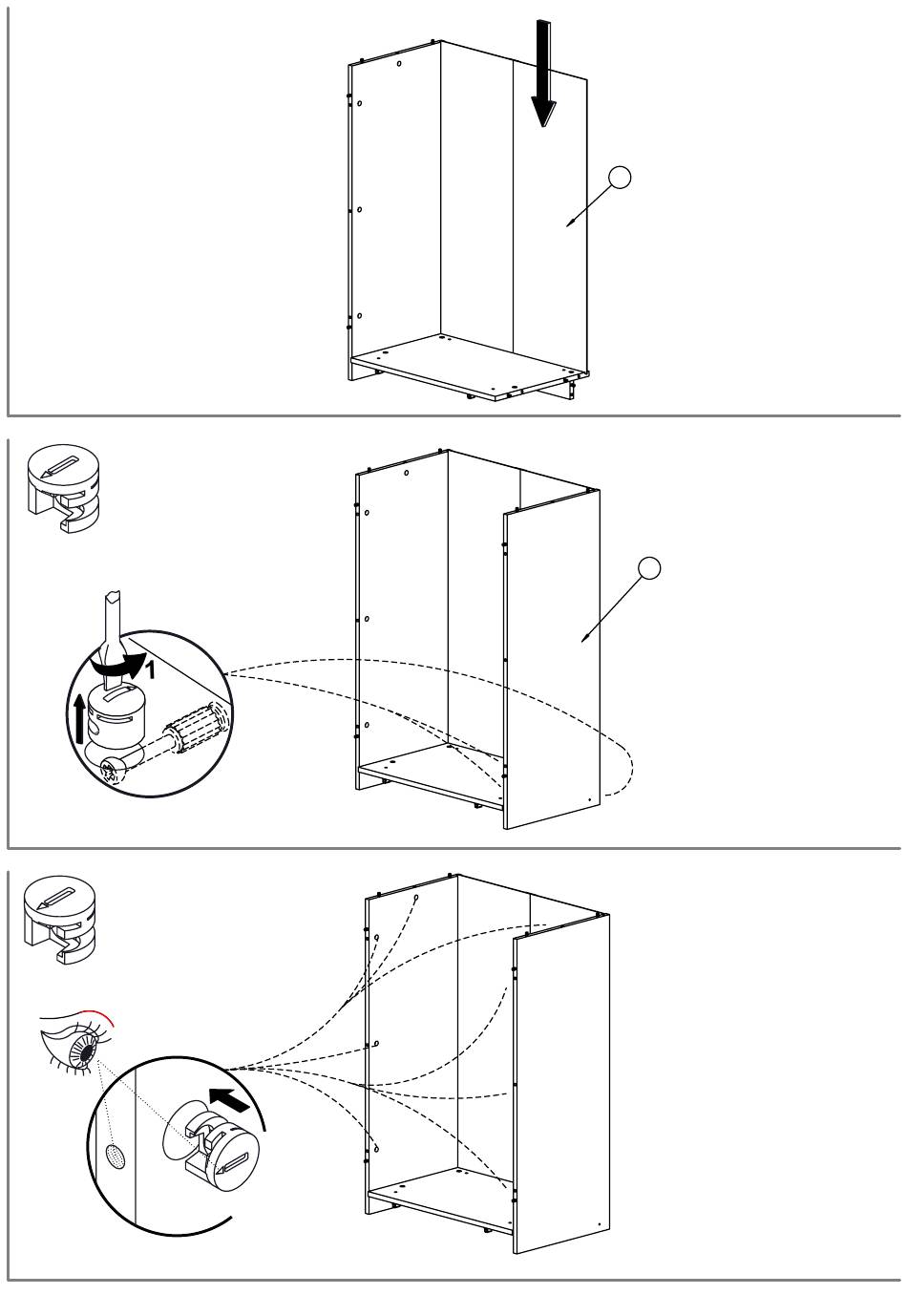 1