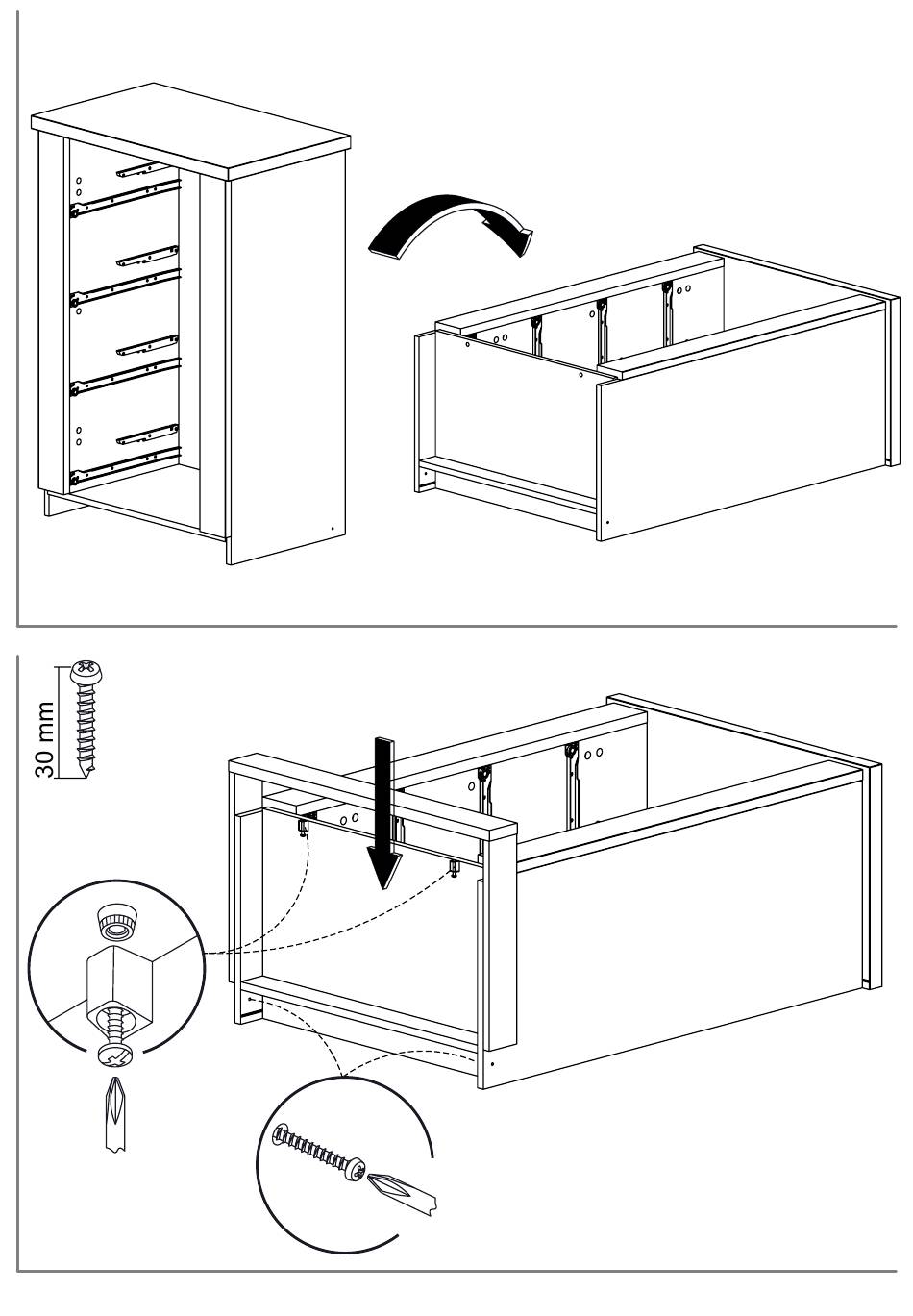 30 mm