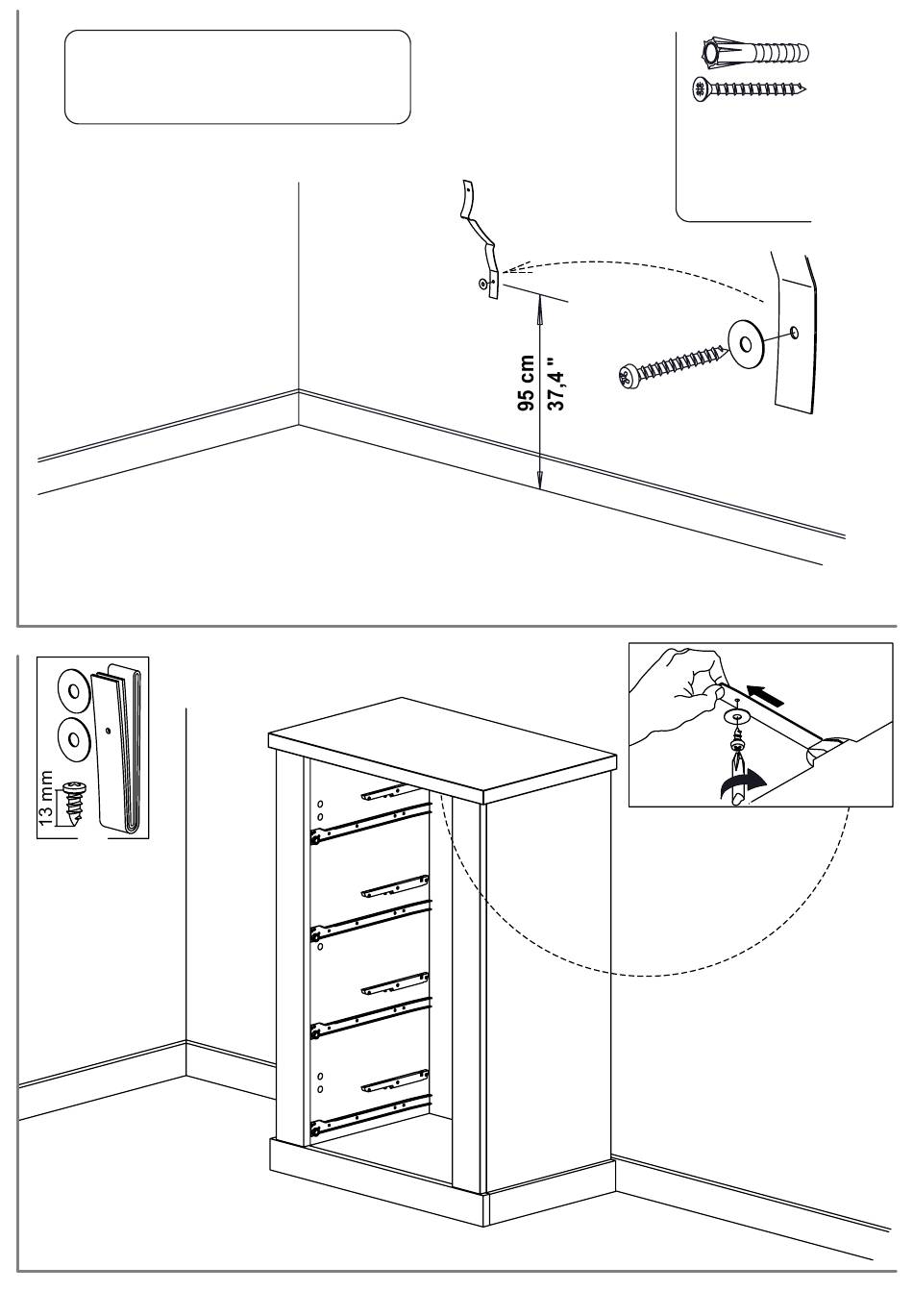 95 cm
37,4 "

13 mm