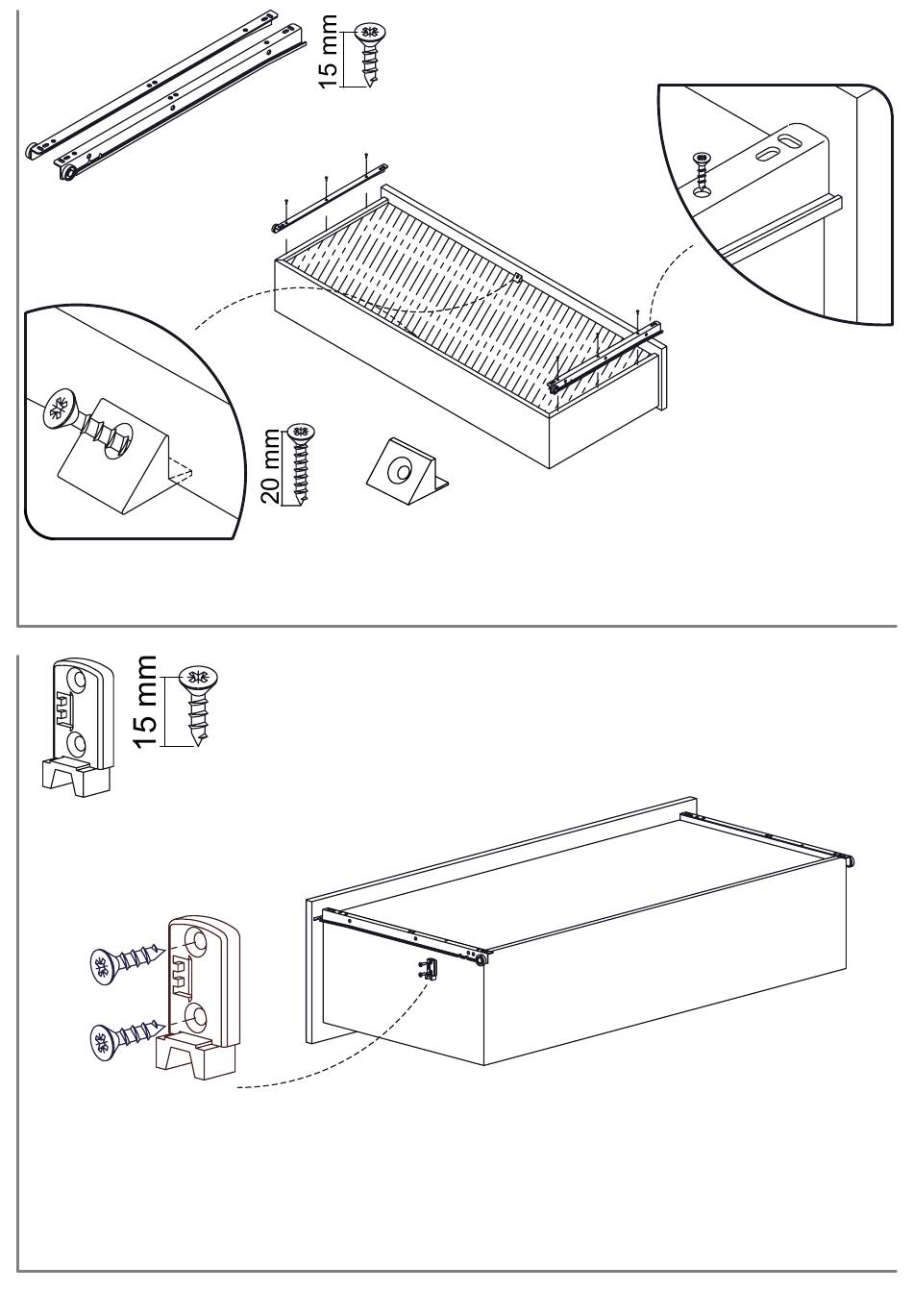 15 mm

20 mm

15 mm