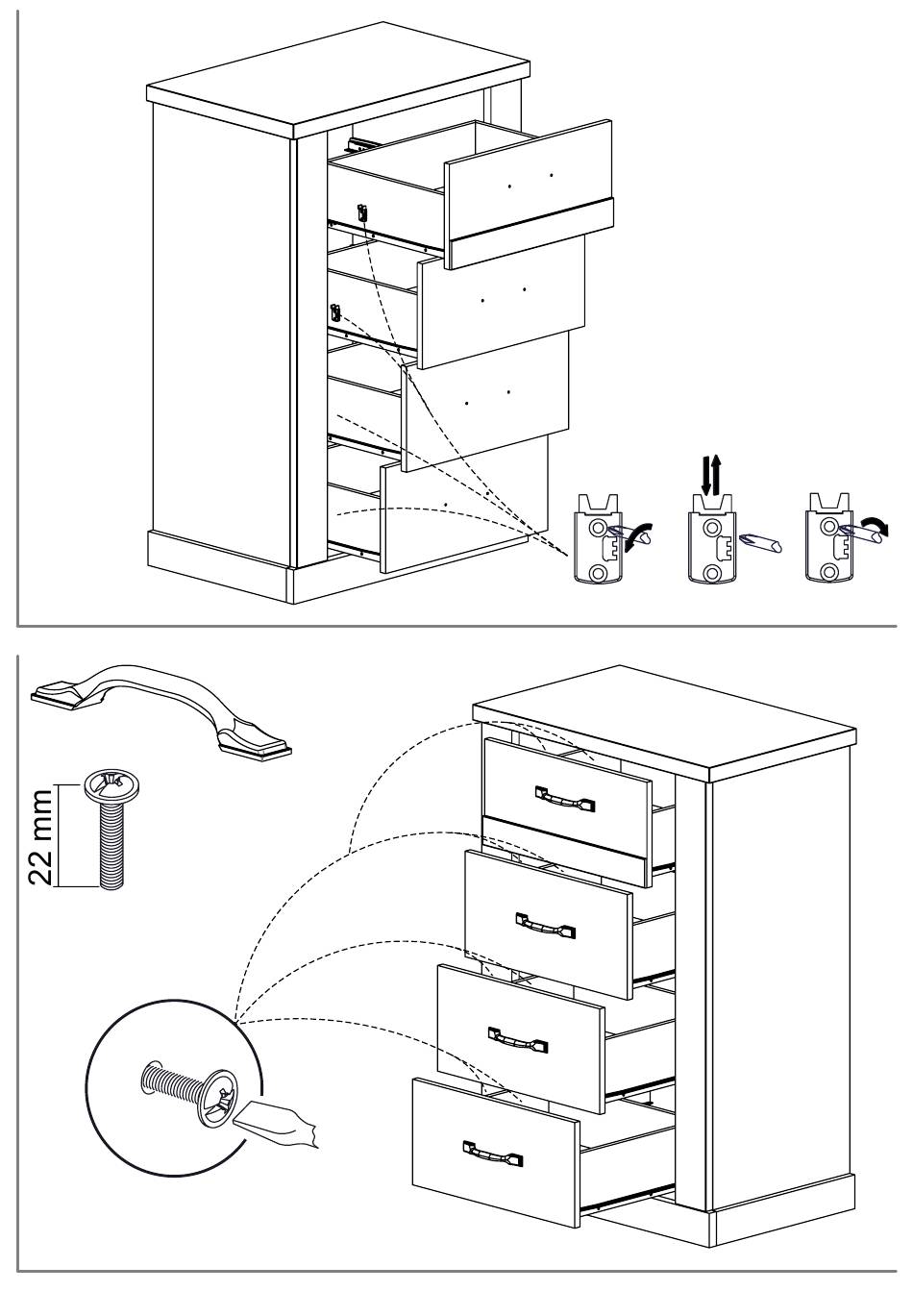 22 mm