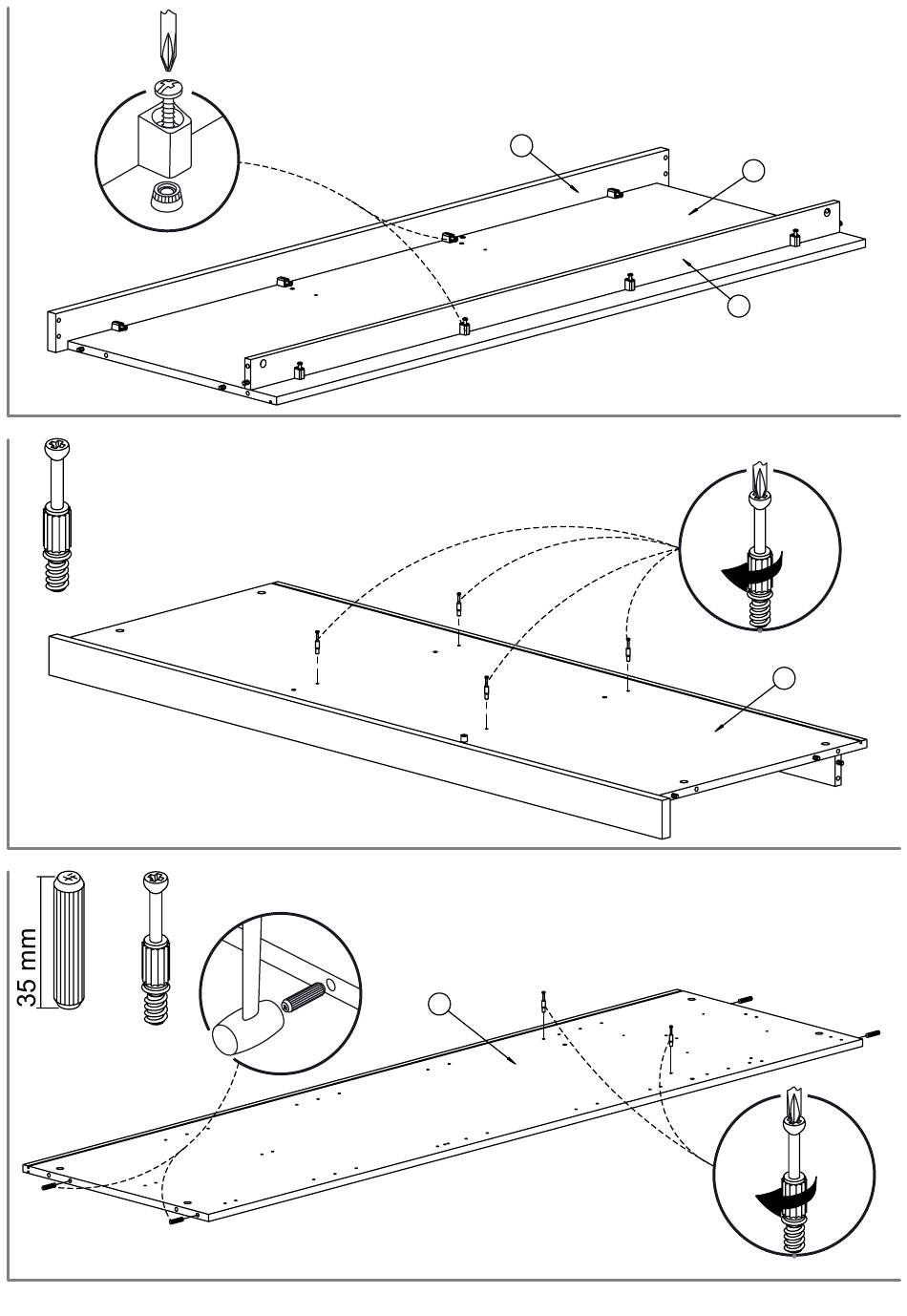 35 mm