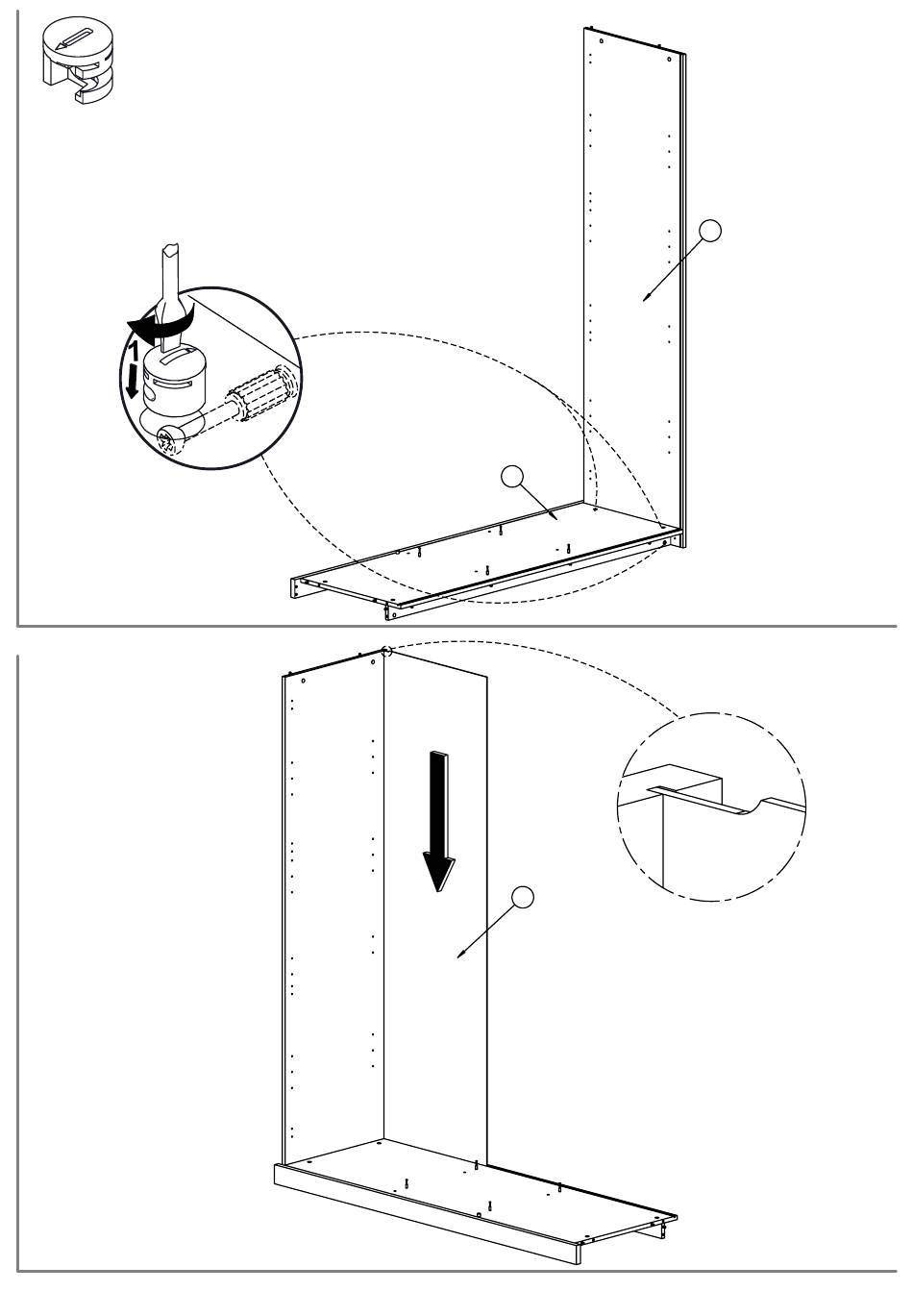 1