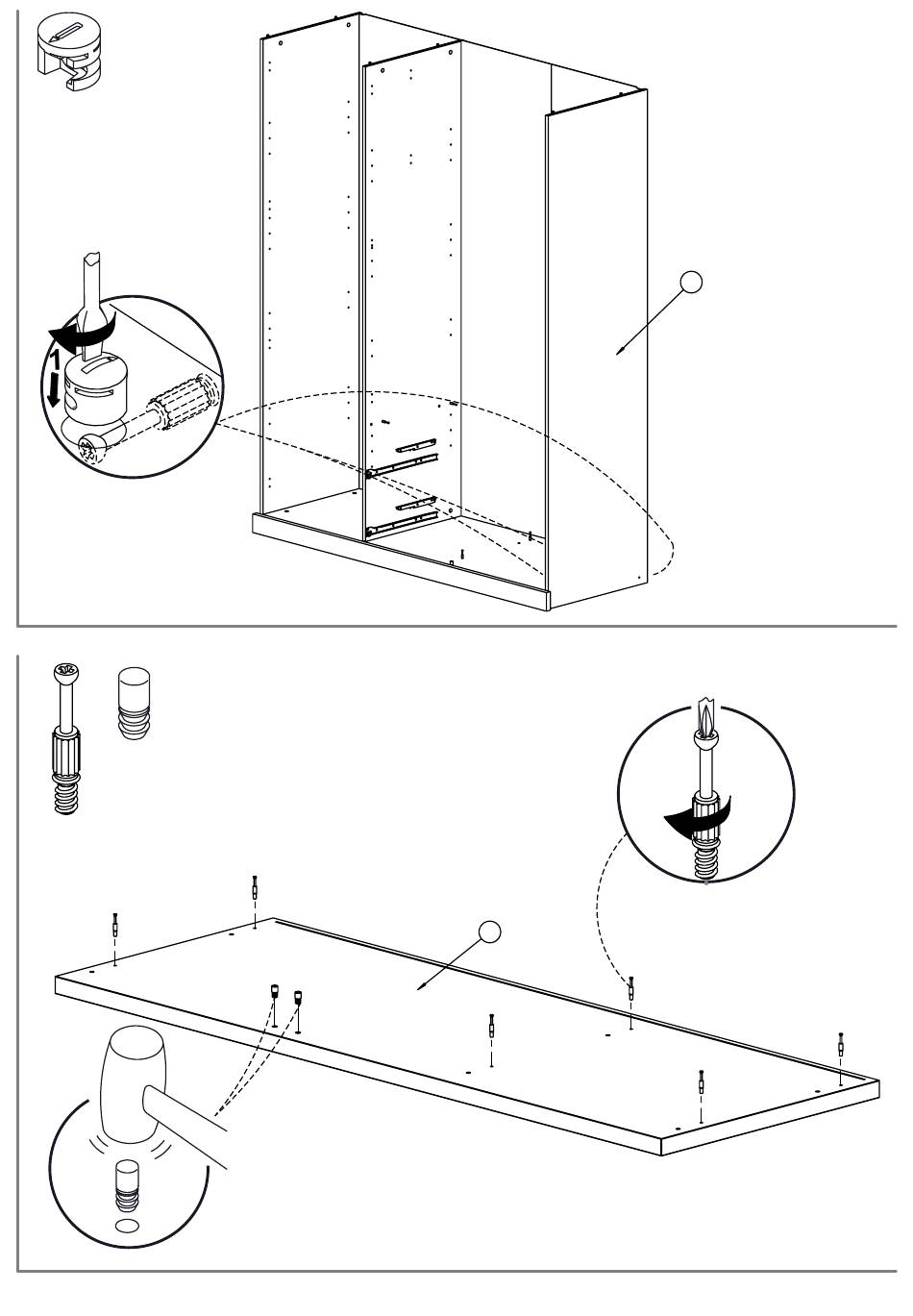 1