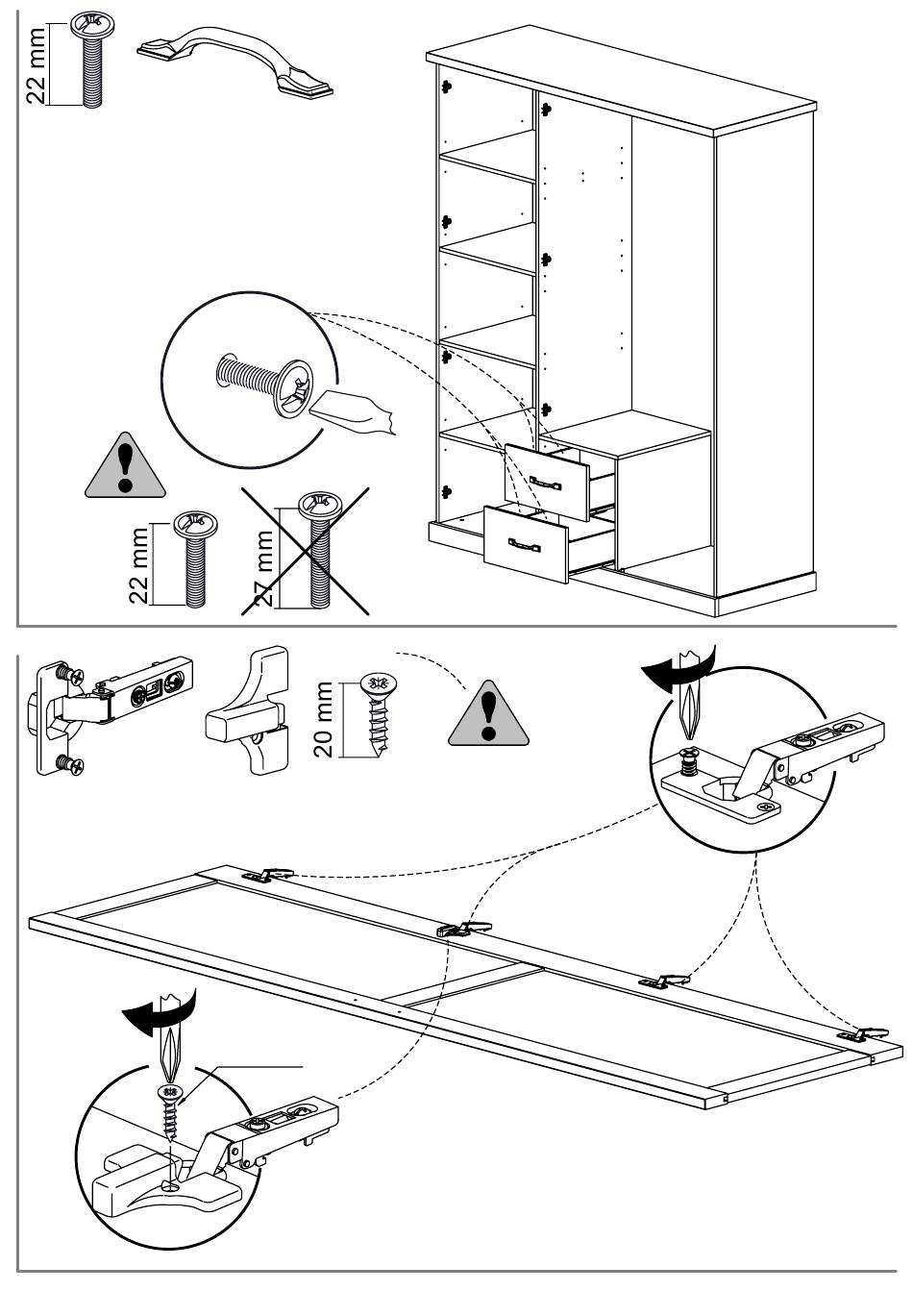 22 mm

22 mm

27 mm

20 mm