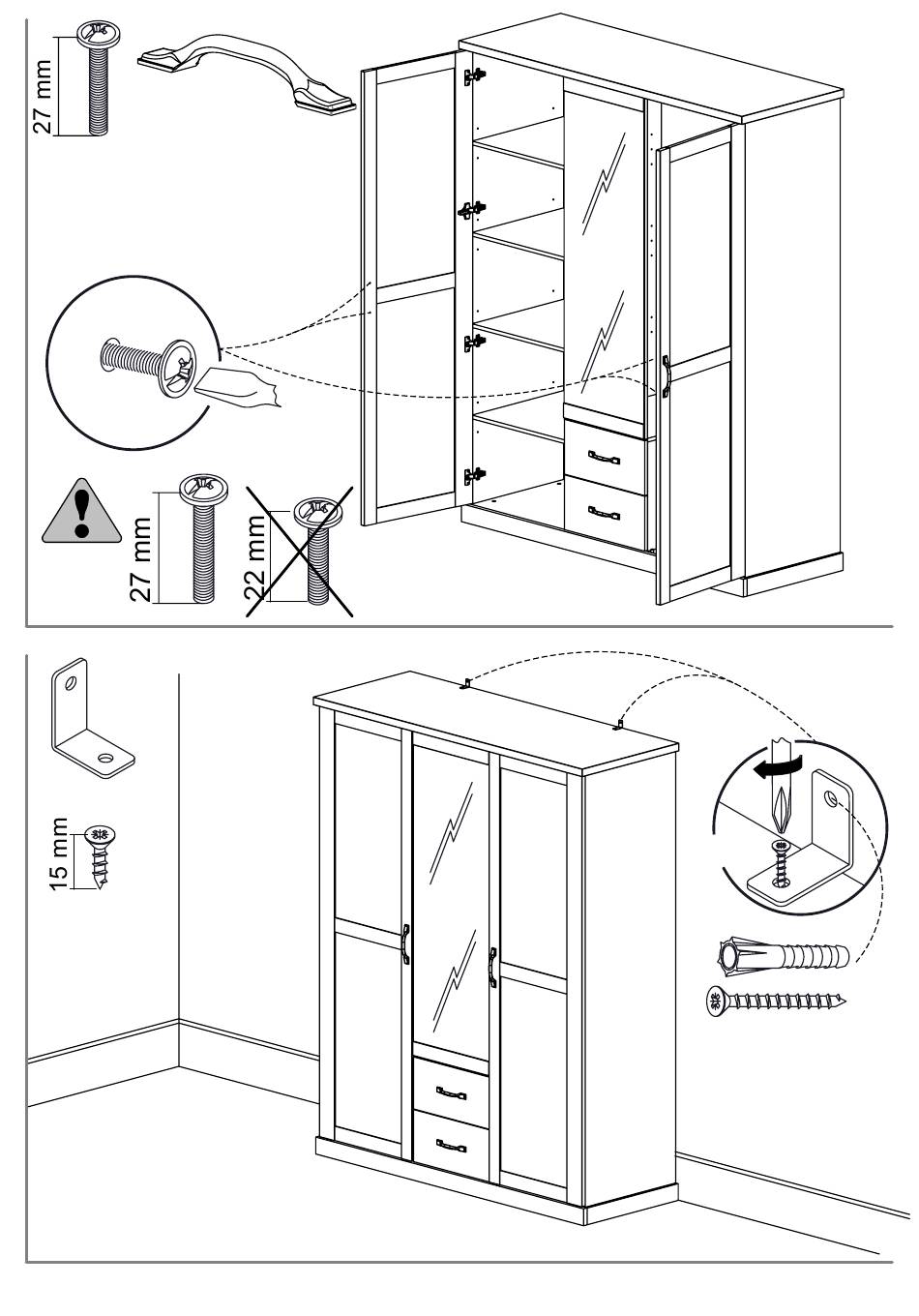 27 mm

27 mm

22 mm

15 mm