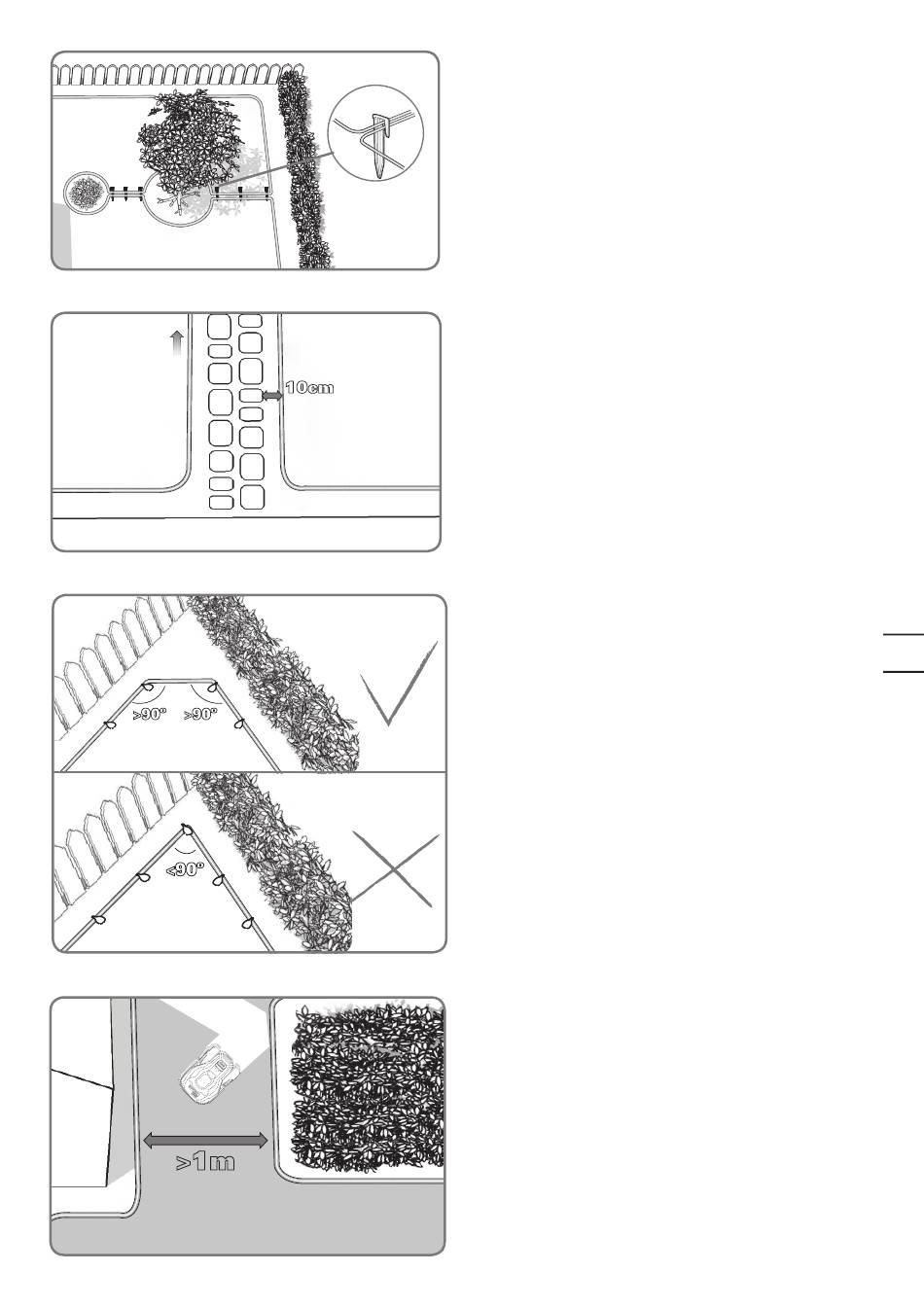 10cm

>90° >90°

<90°

>1m