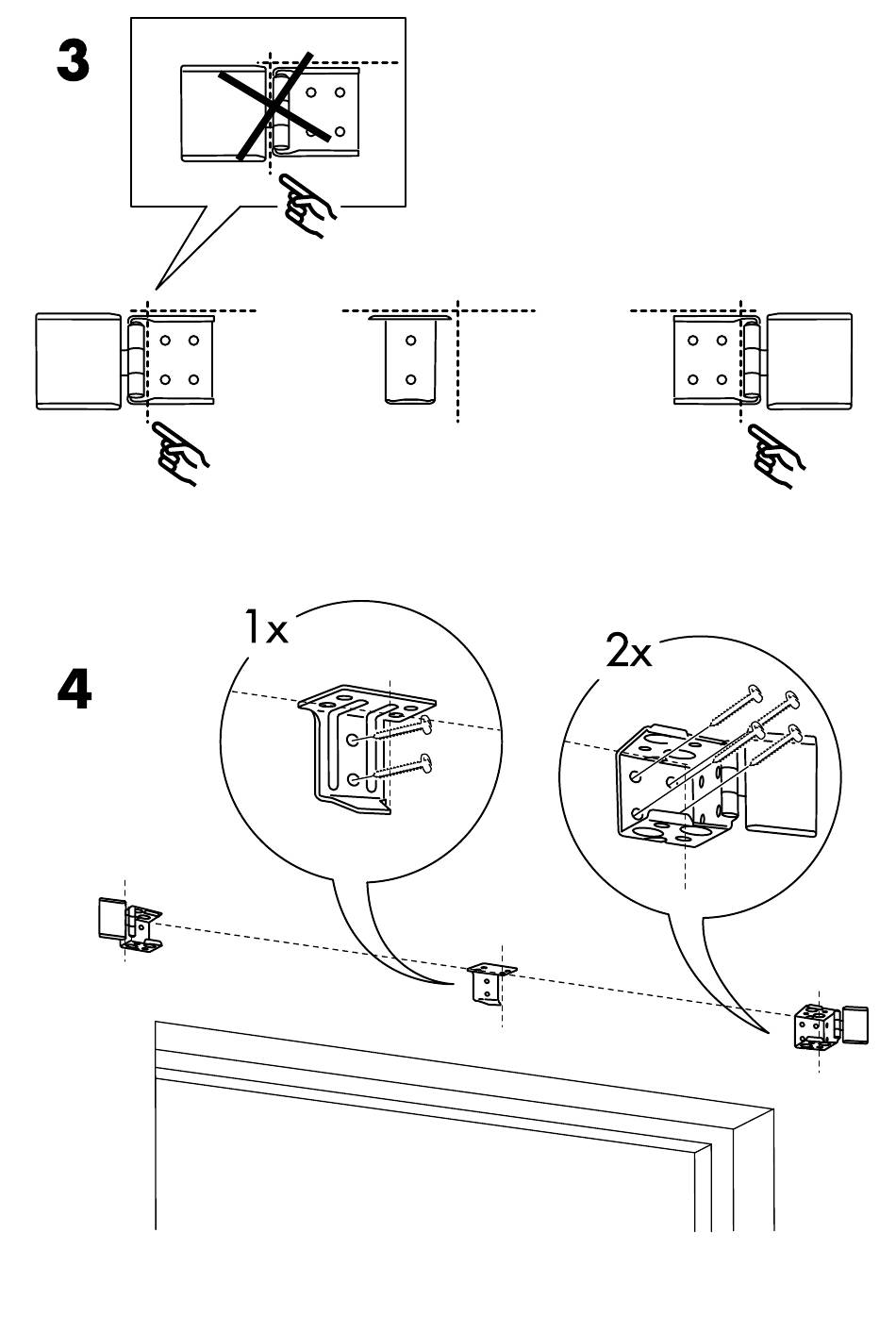 3

4

1x

2x