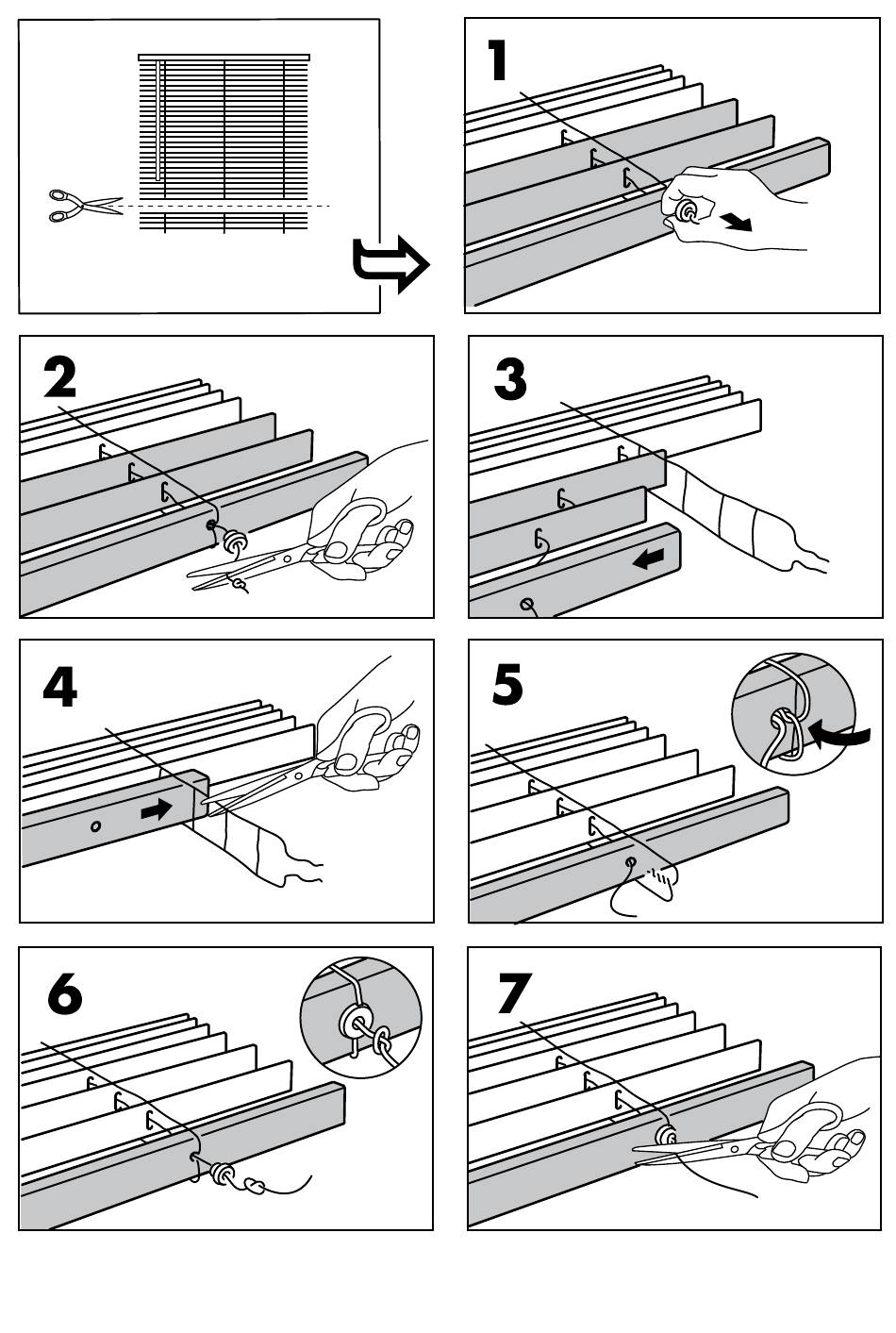 1

2

3

4

5

6

7